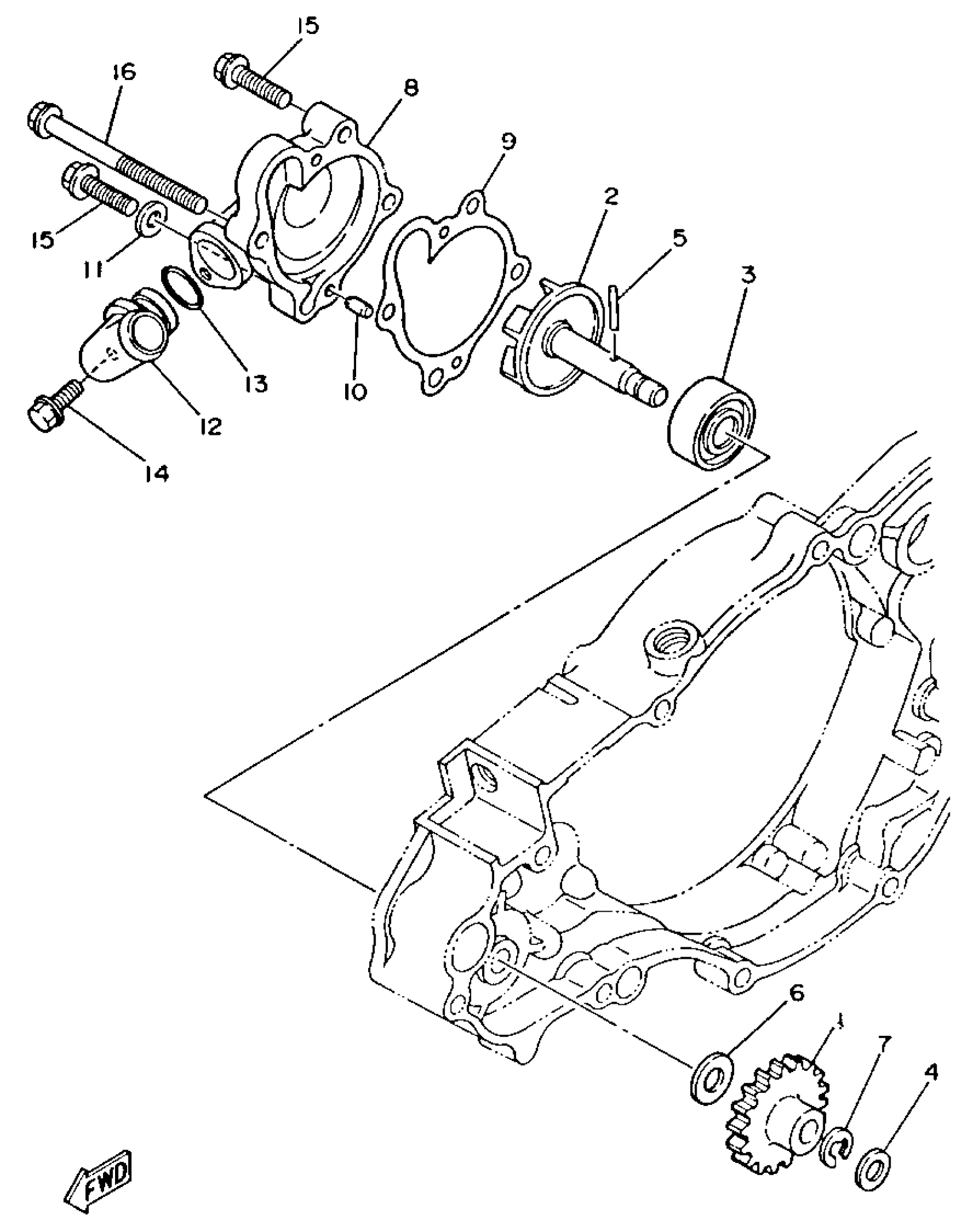 15
16
8
9
2
5
3
15
11
13
10
12
14
6
1
7
4
FWD