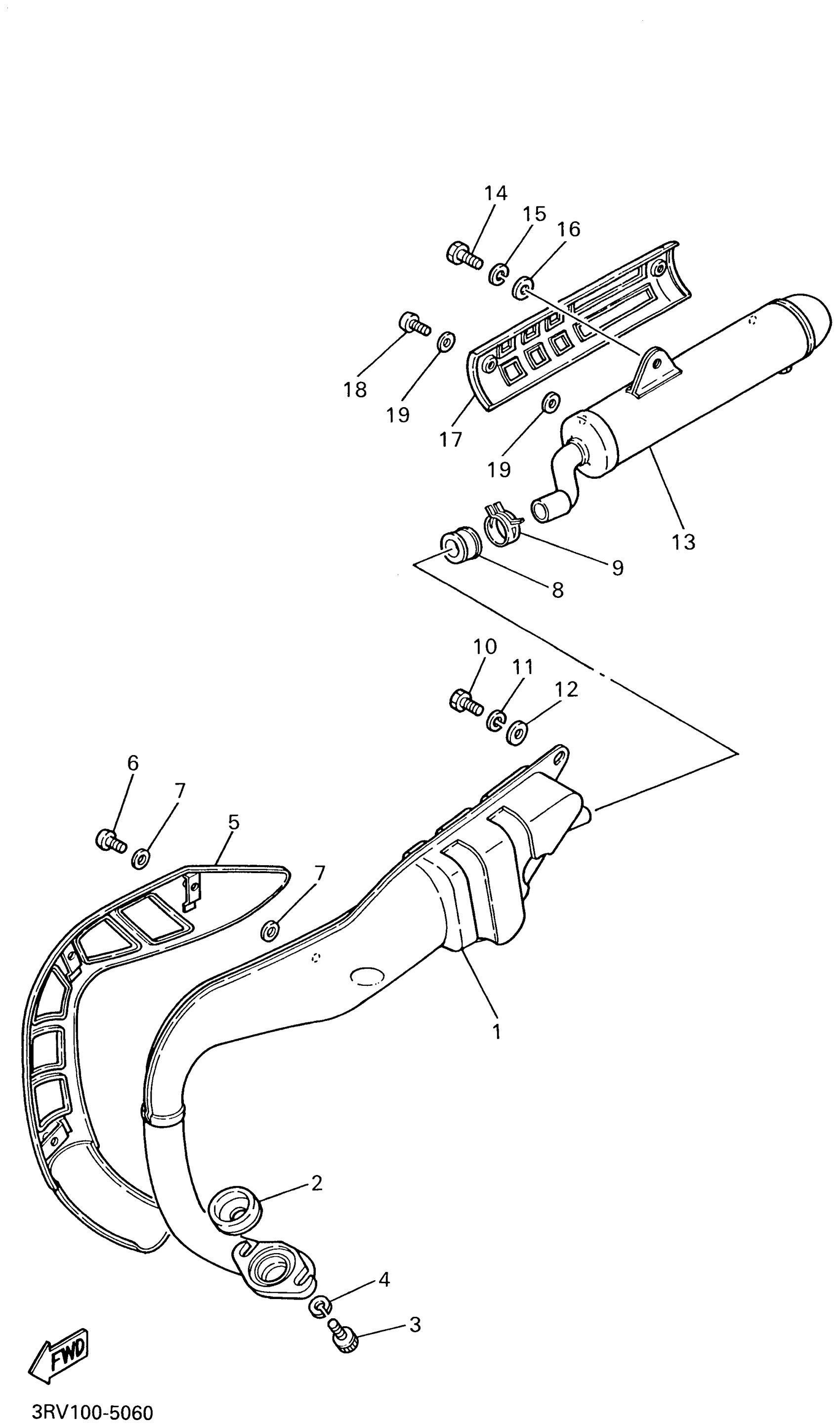 14
15
16
18
19
17
19
13
9
8
10
11
12
6
7
5
7
1
2
4
3
FWD
3RV100-5060