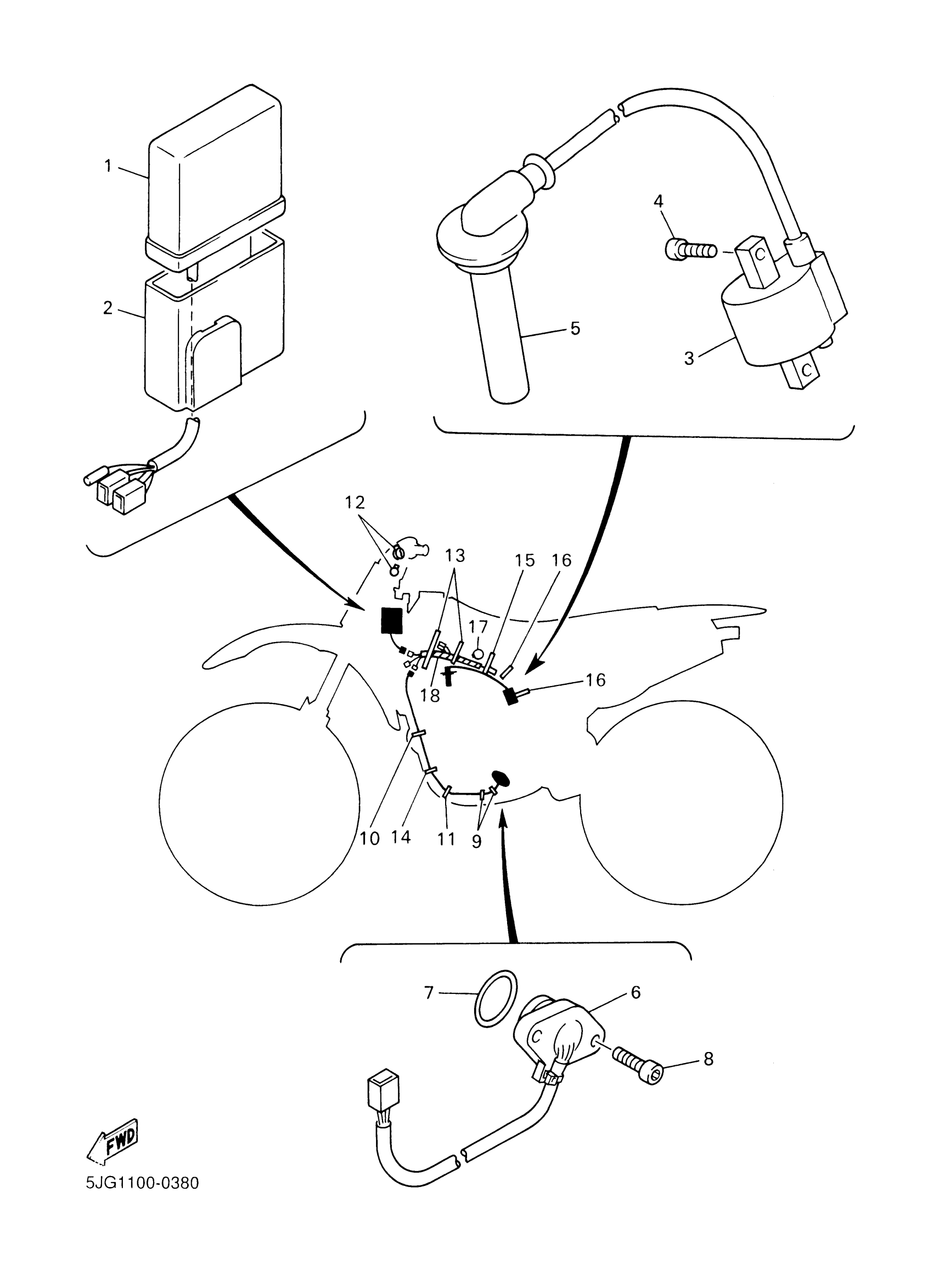 1
2
4
5
3
12
13
15
16
17
18
16
10
14
11
9
7
6
8
FWD
5JG1100-0380