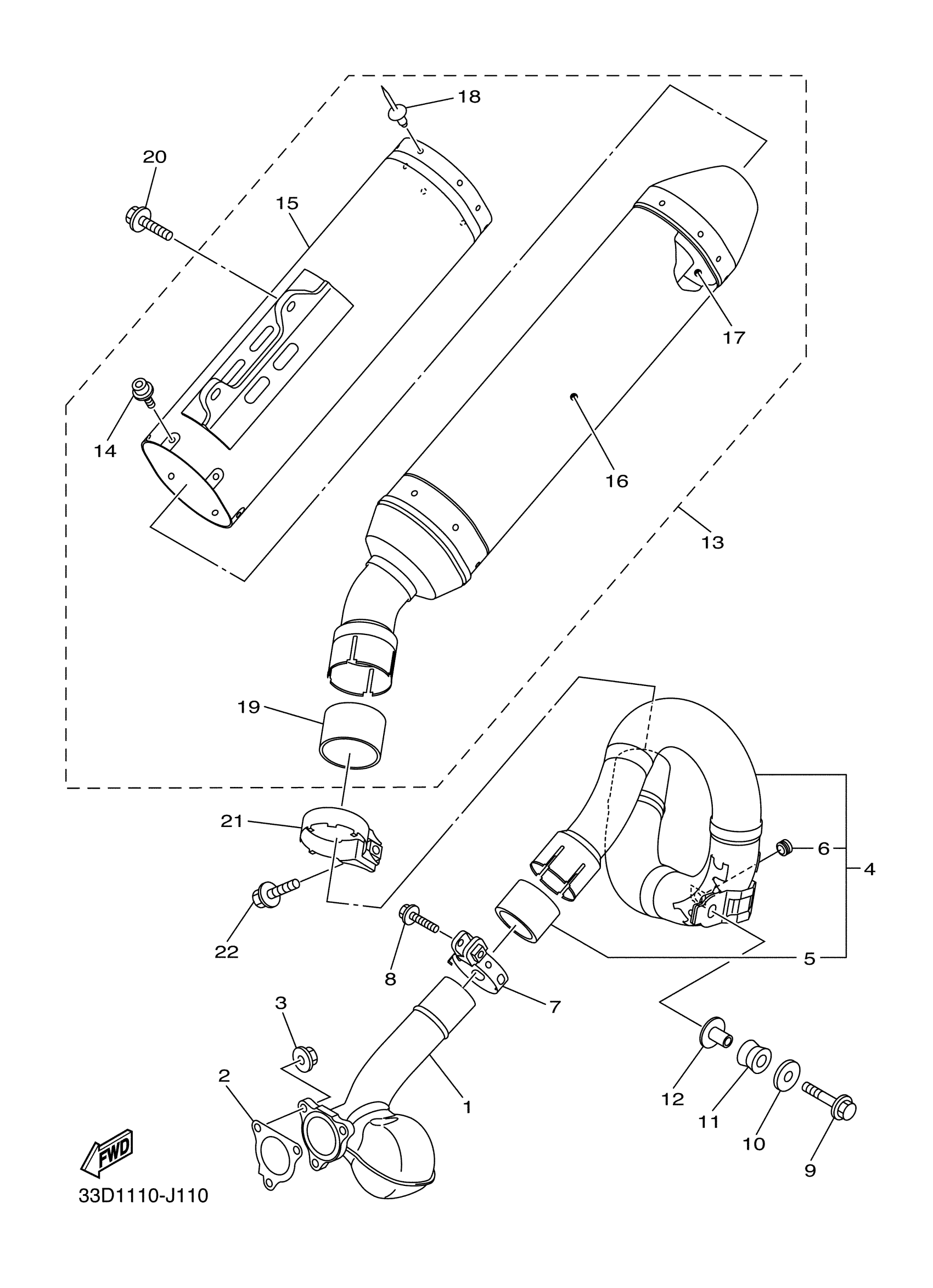 18
20
15
17
14
16
13
19
21
6
4
22
8
5
7
3
2
1
12
11
10
9
FWD
33D1110-J110