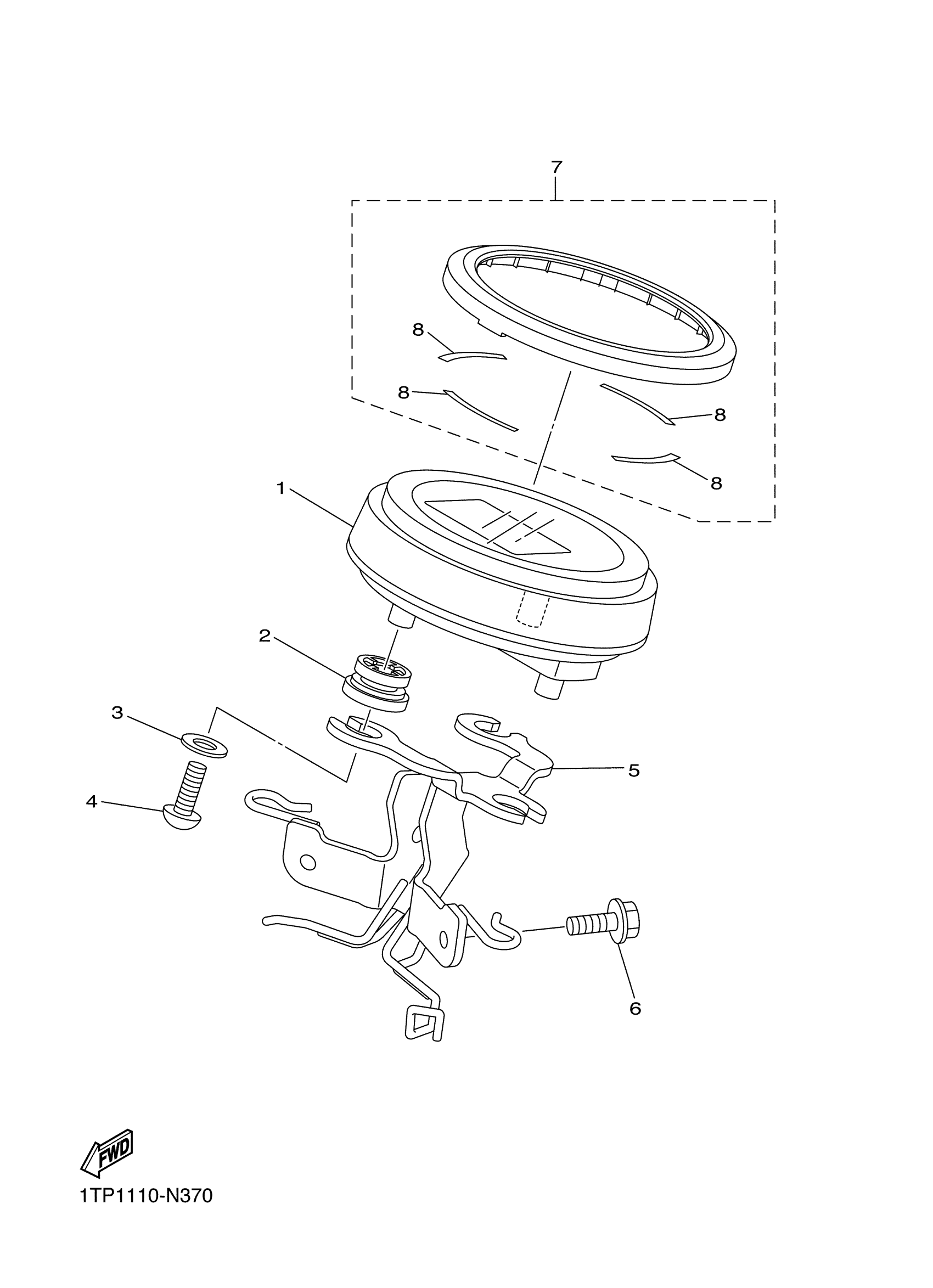 7

8

8

8

8

1

2

3

5

4

6

FWD

1TP1110-N370