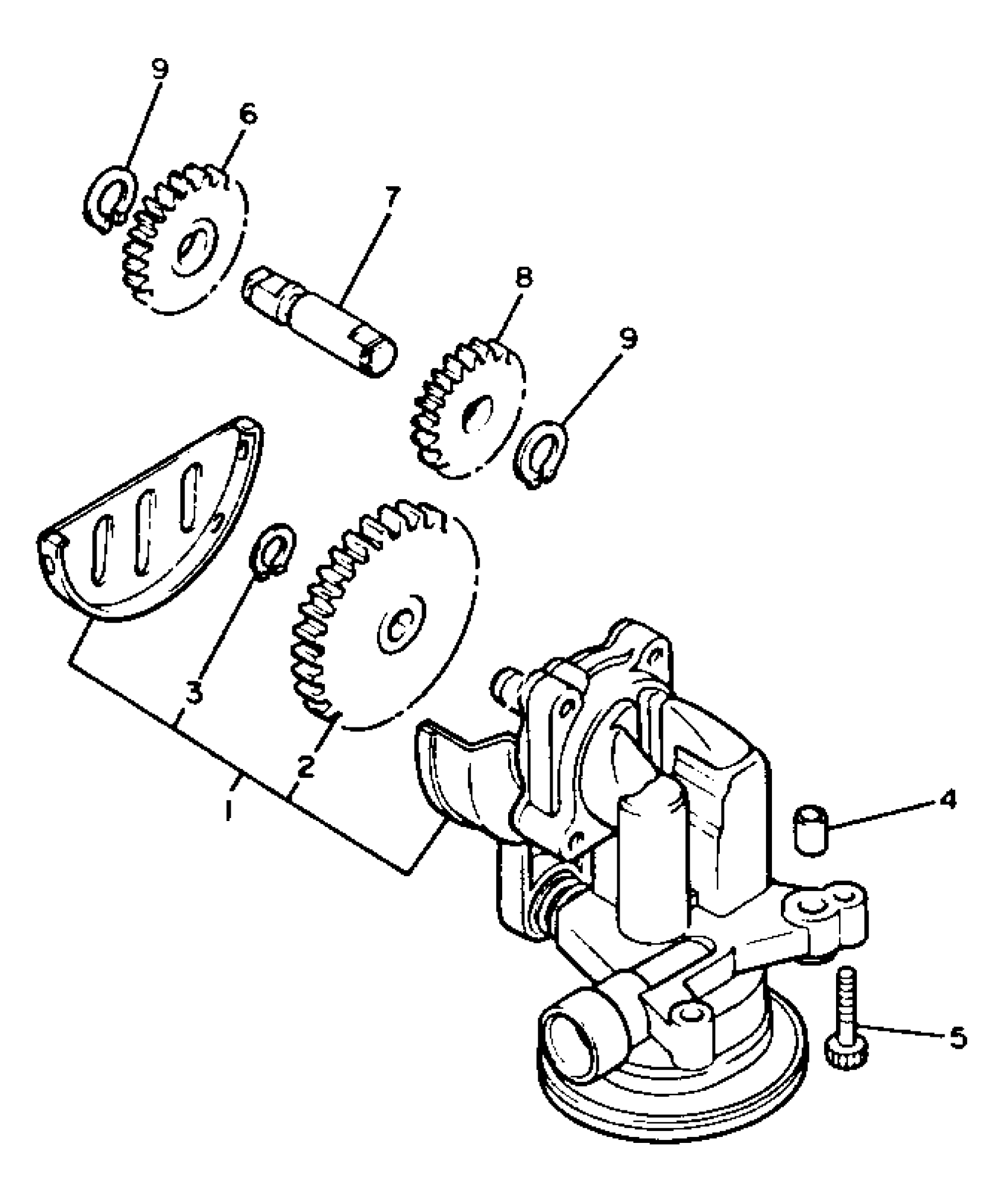 9
6
7
8
9
3
2
1
4
5