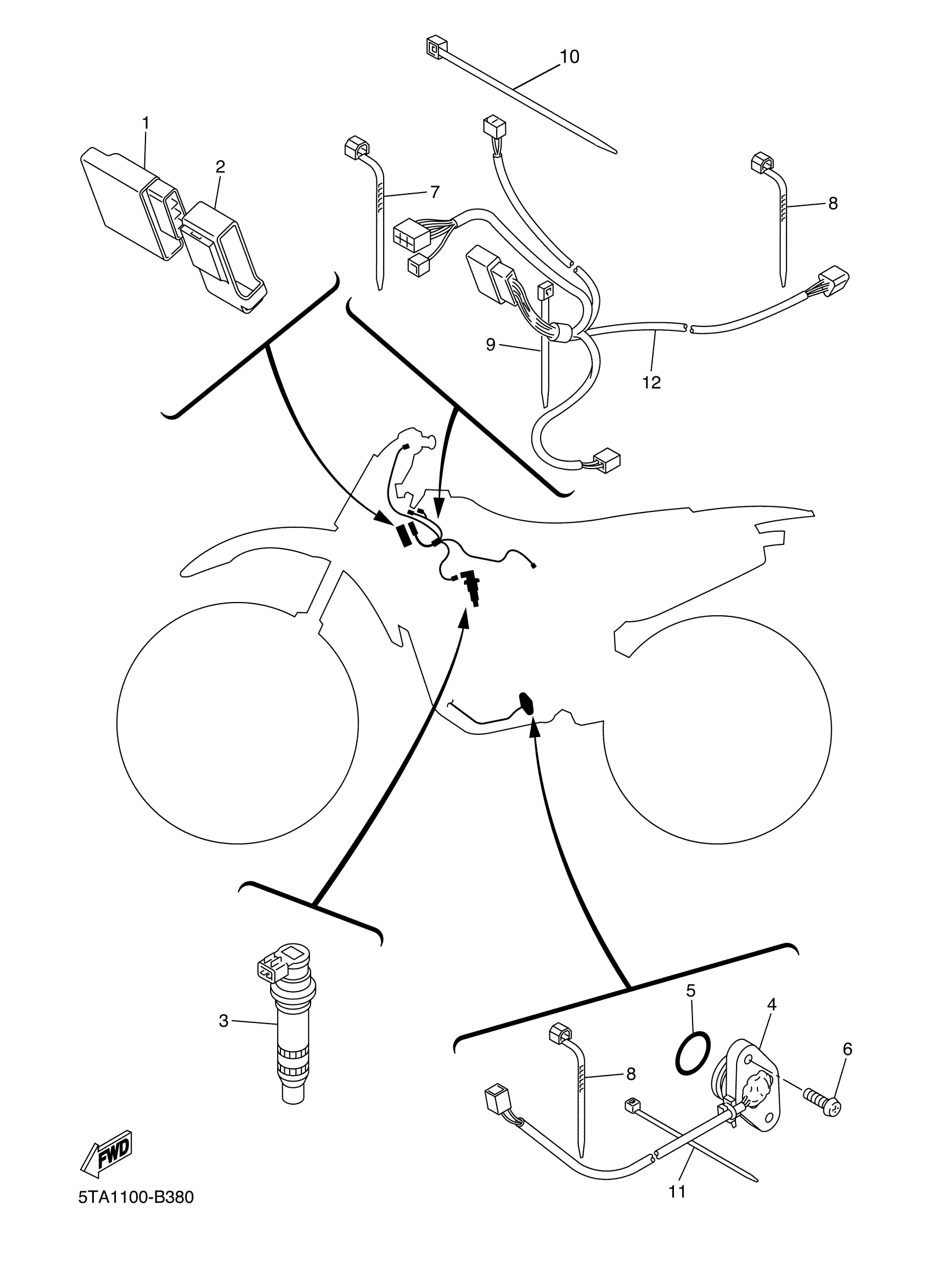 10

1

2

7

8

9

12

5

4

6

3

8

11

FWD

5TA1100-B380