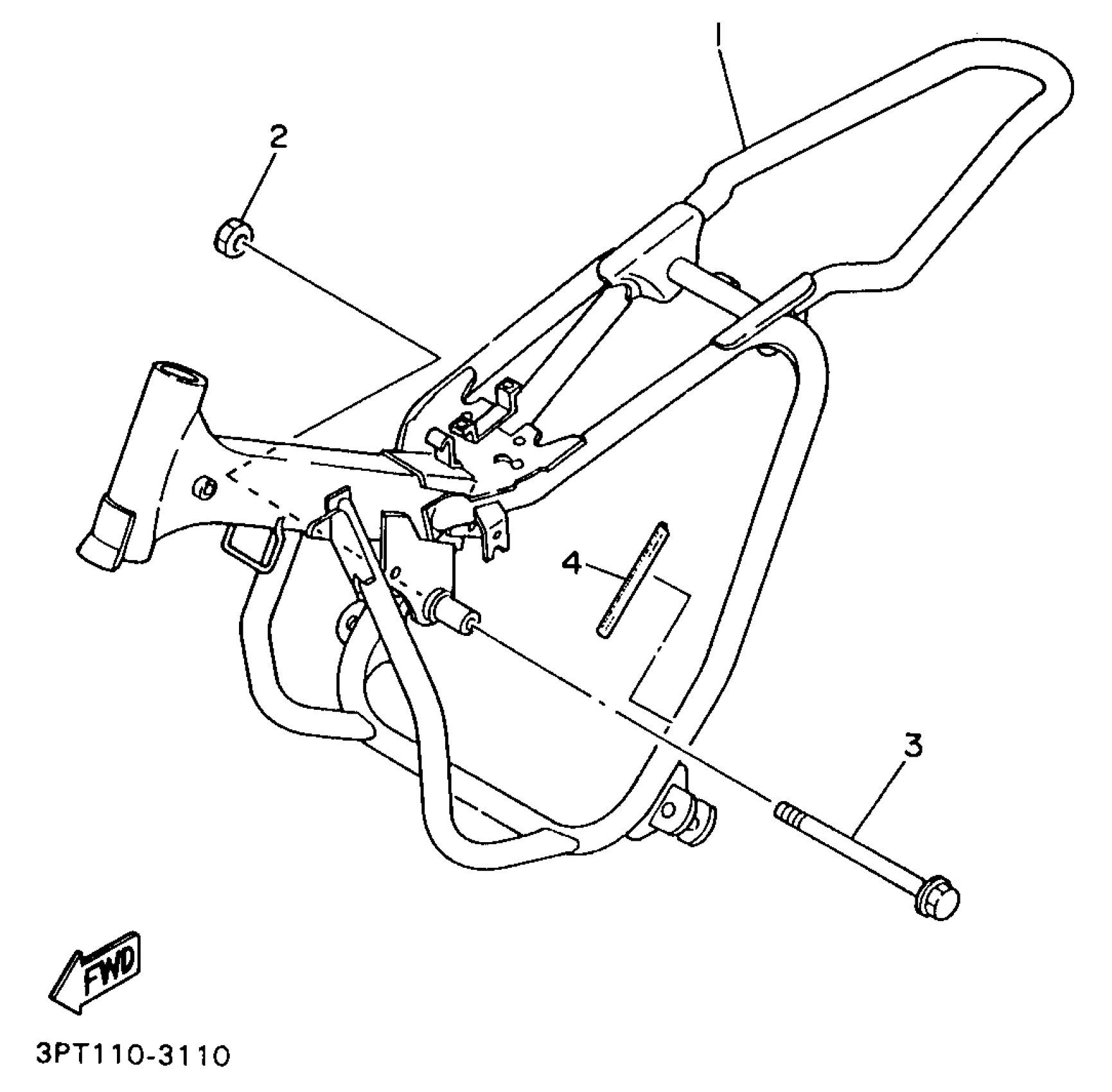 1
2
4
3
FWD
3PT110-3110