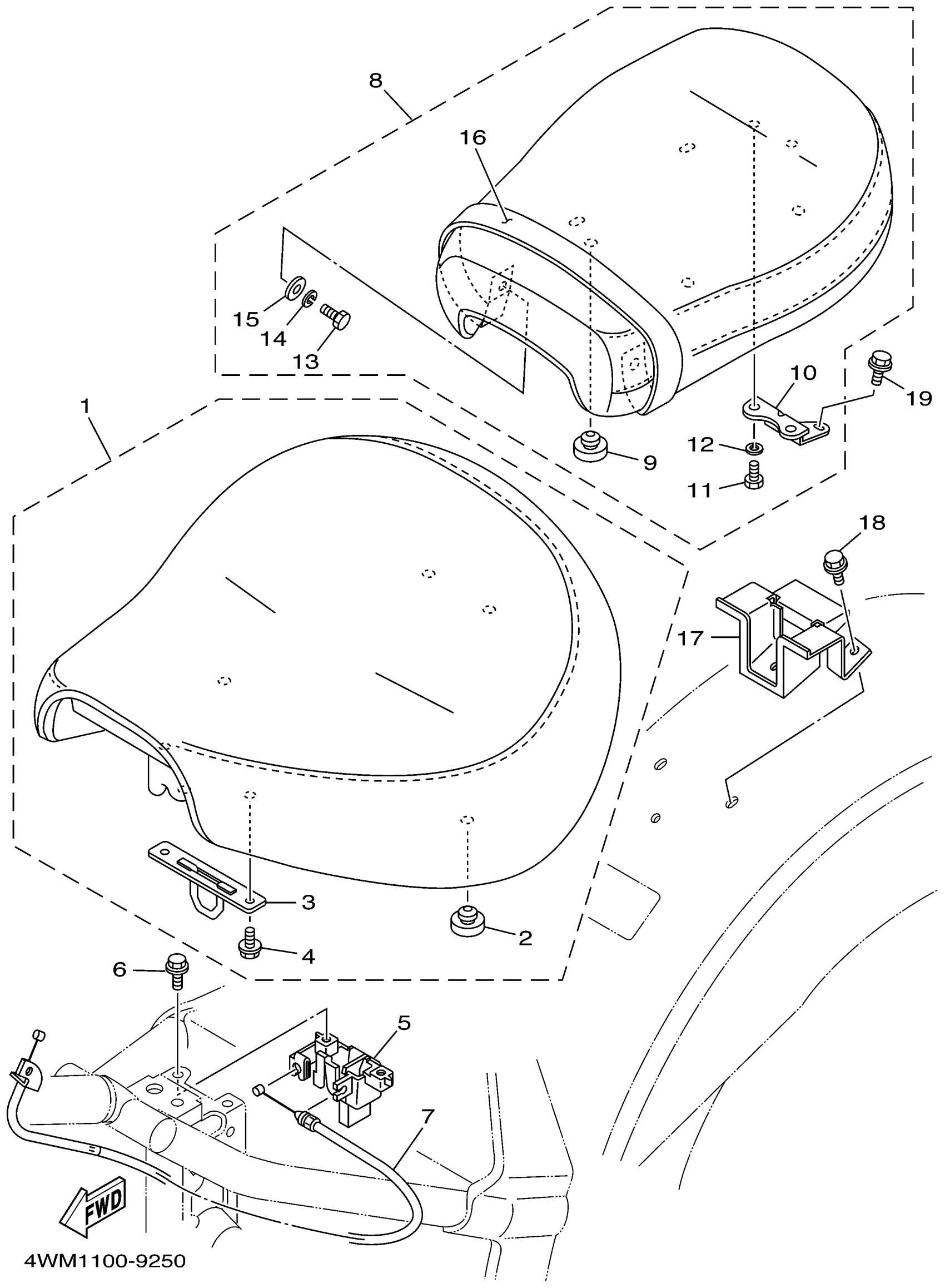 8
16
15
14
13
10
19
12
9
11
1
18
17
3
2
4
6
5
7
FWD
4WM1100-9250