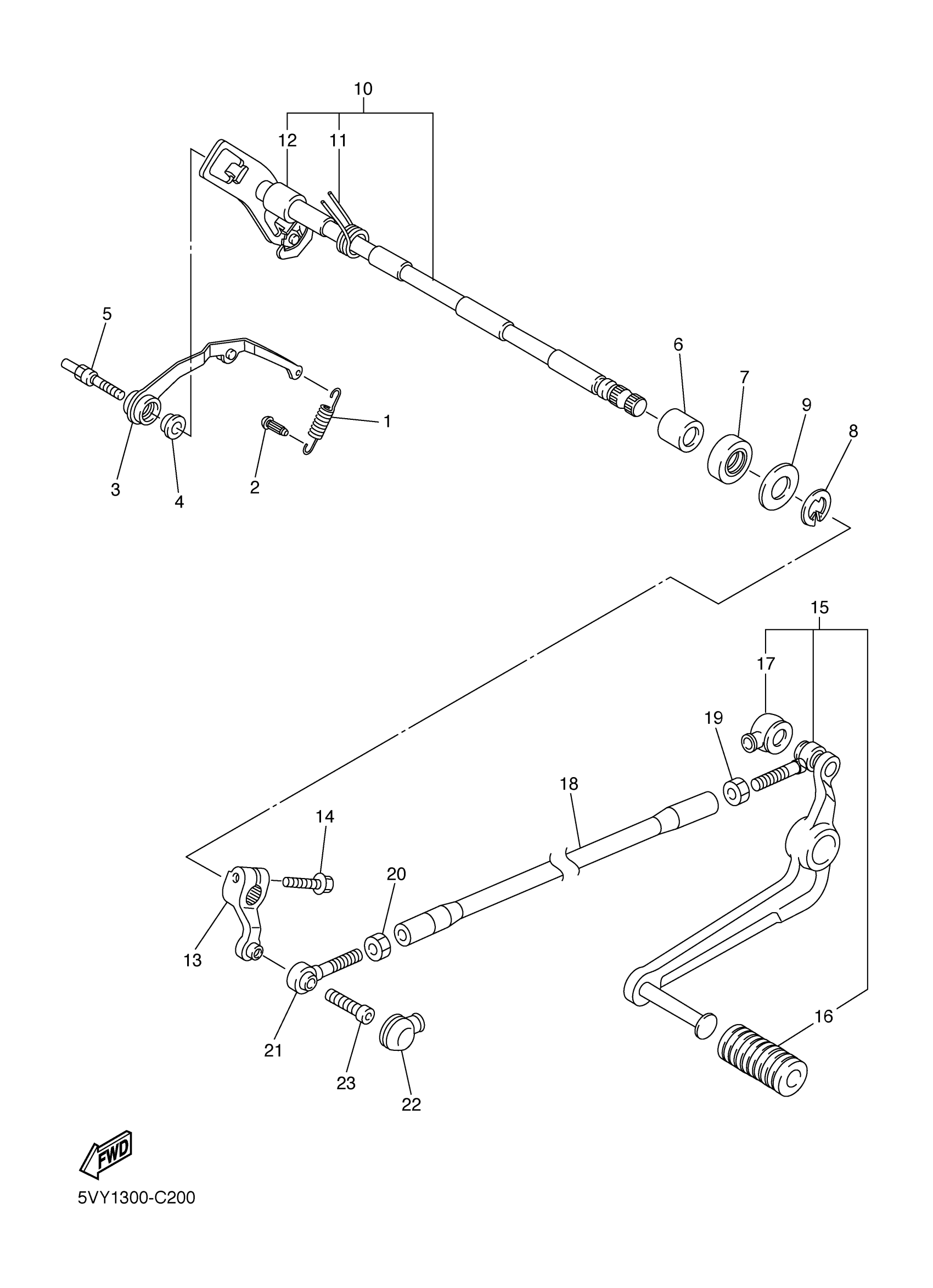 10
12
11
5
6
7
9
8
1
3
4
2
15
17
19
18
14
20
13
21
23
22
16
FWD
5VY1300-C200