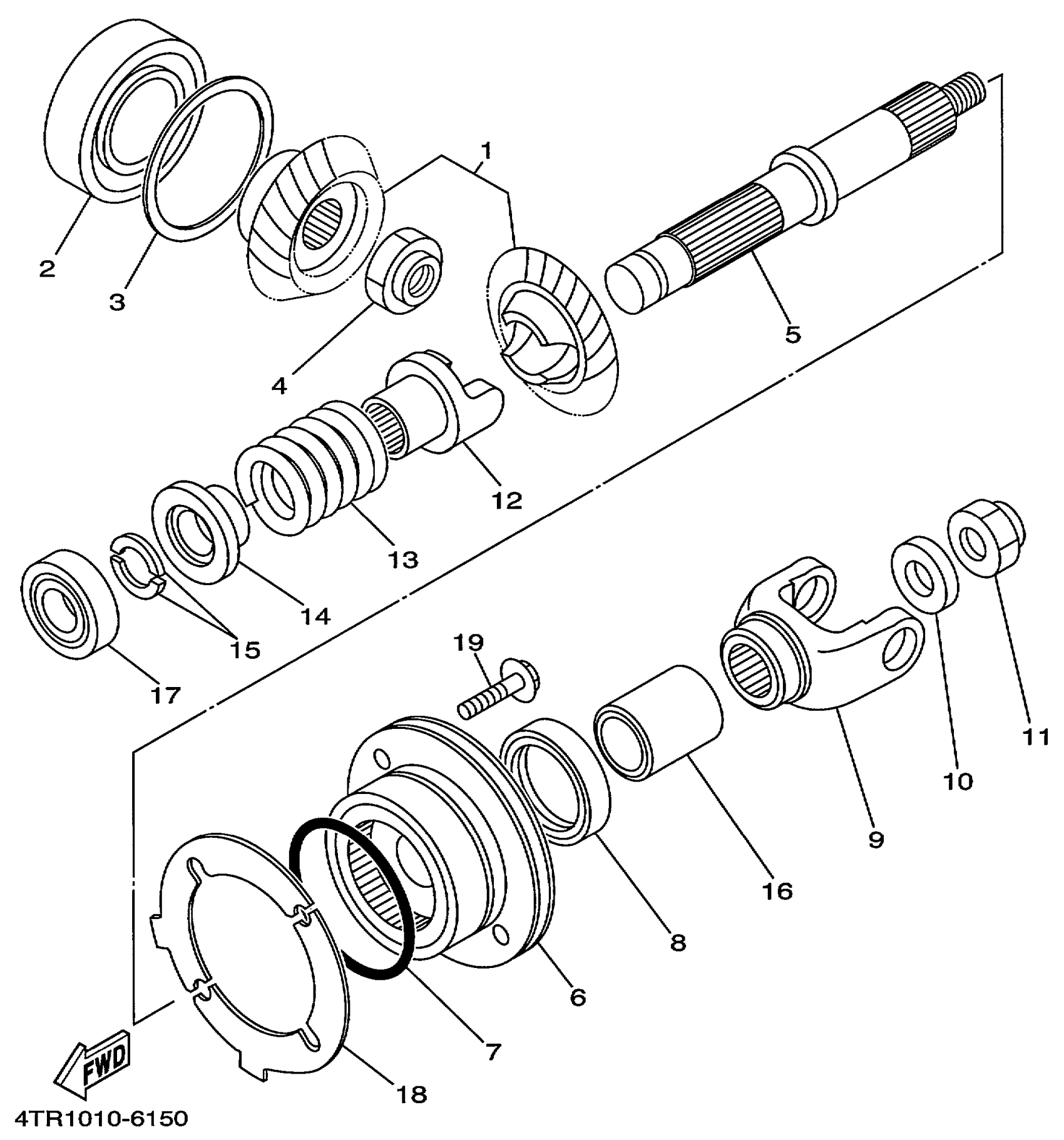 1
2
3
4
5
12
13
14
15
17
19
11
10
9
16
8
6
7
18
FWD
4TR1010-6150