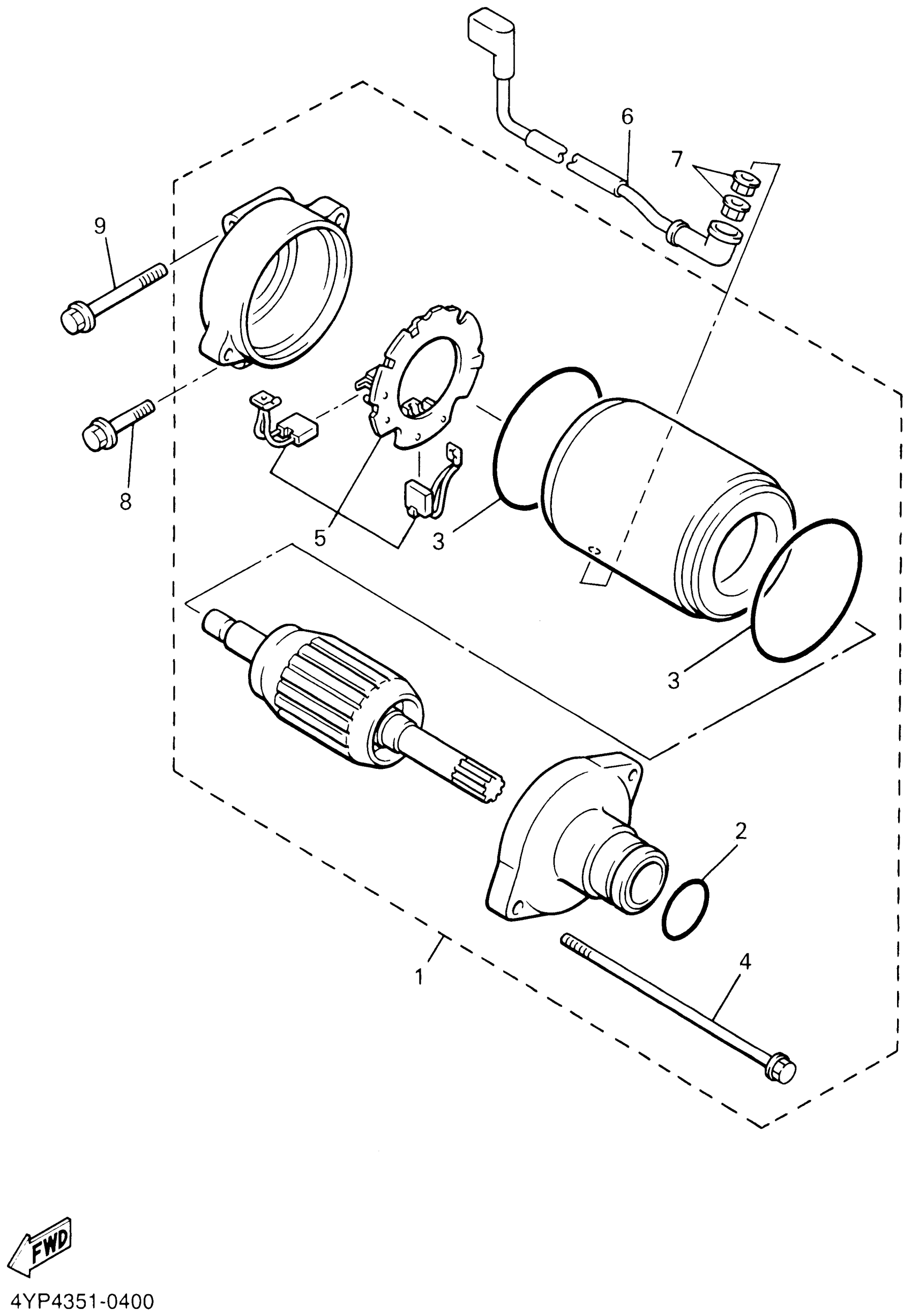 6
7
9
8
5
3
3
2
1
4
FWD
4YP4351-0400