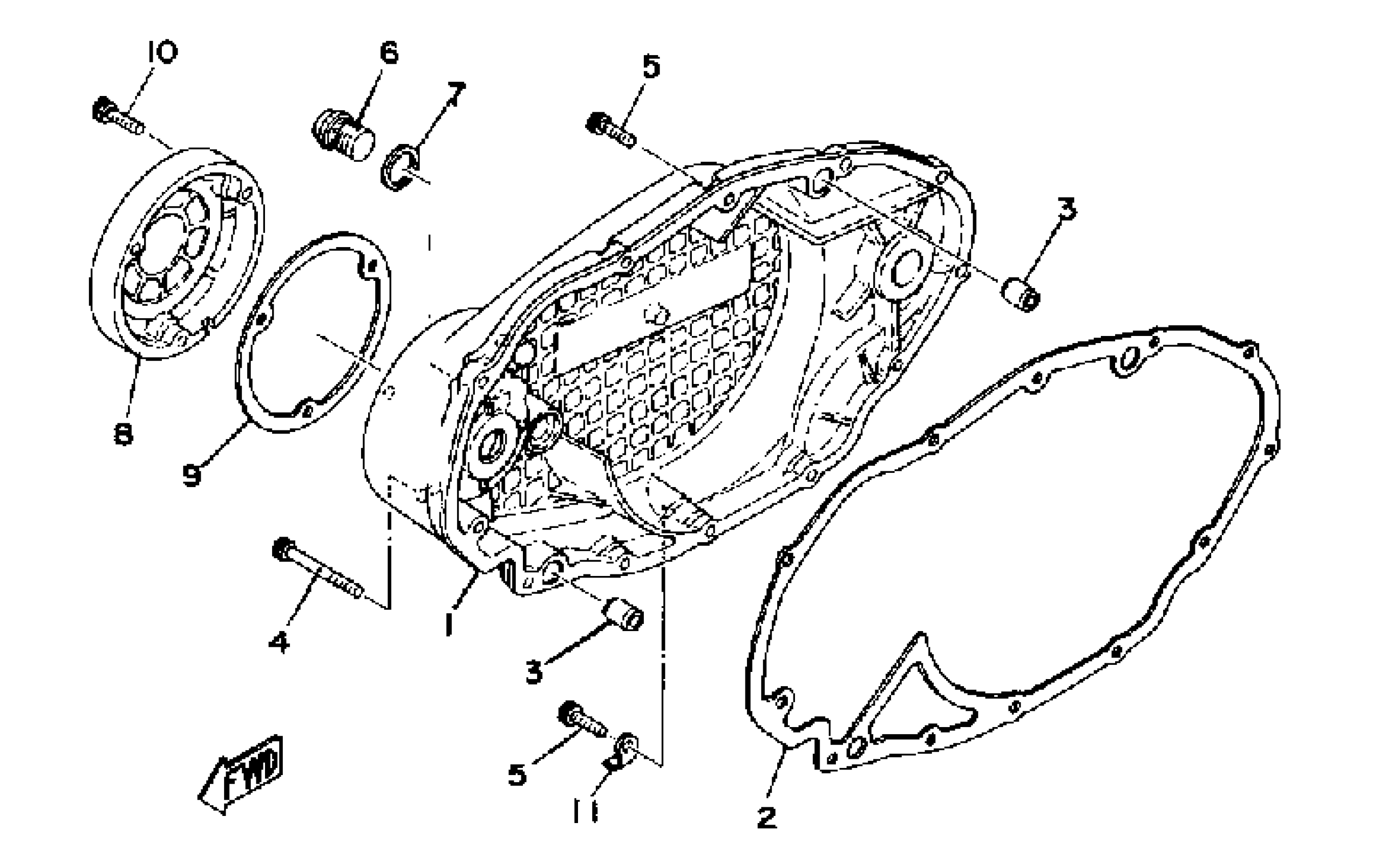 10
6
7
5
3
8
9
4
1
3
5
11
2
FWD