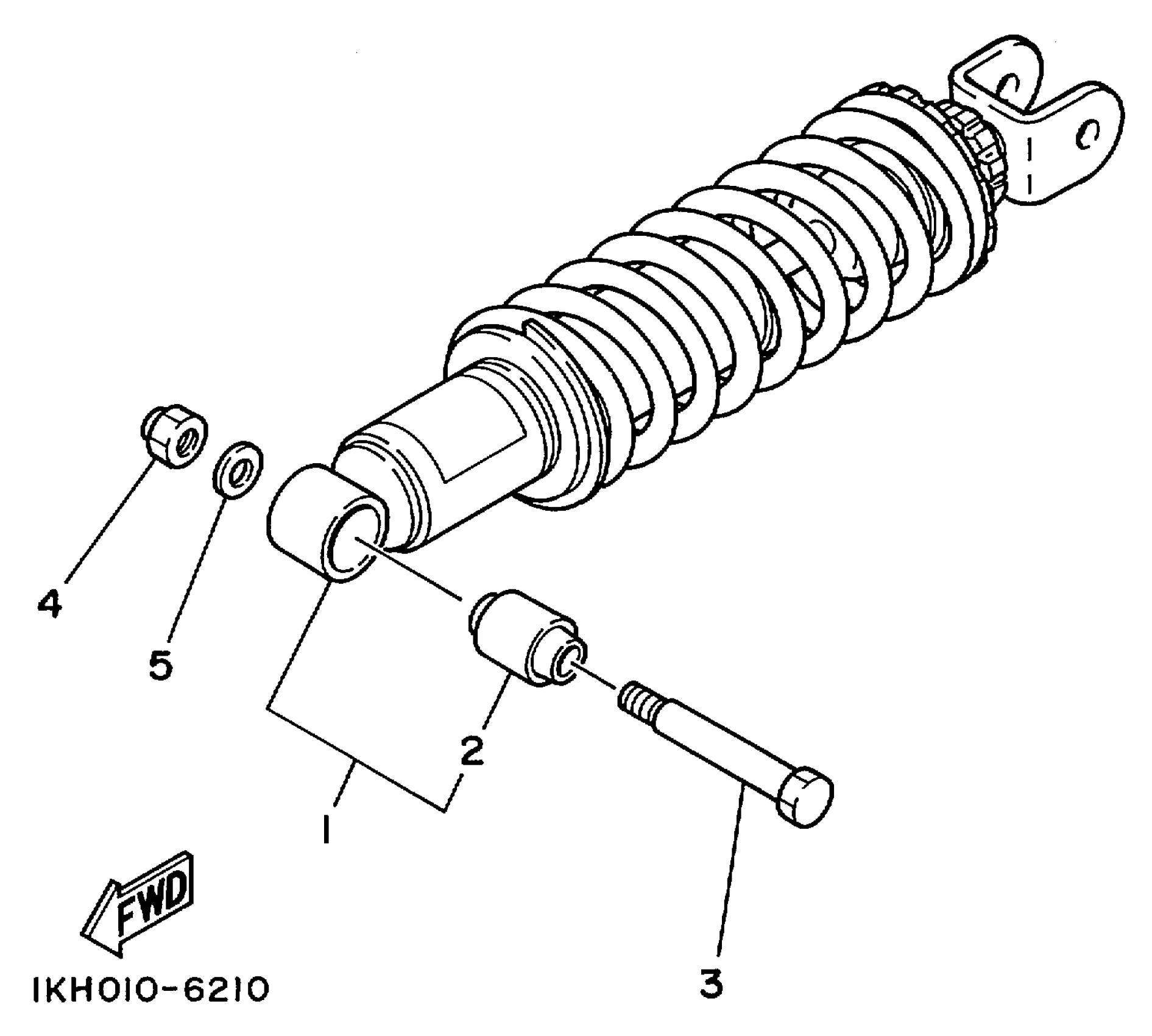 4
5
2
1
3
FWD
IKH010-6210