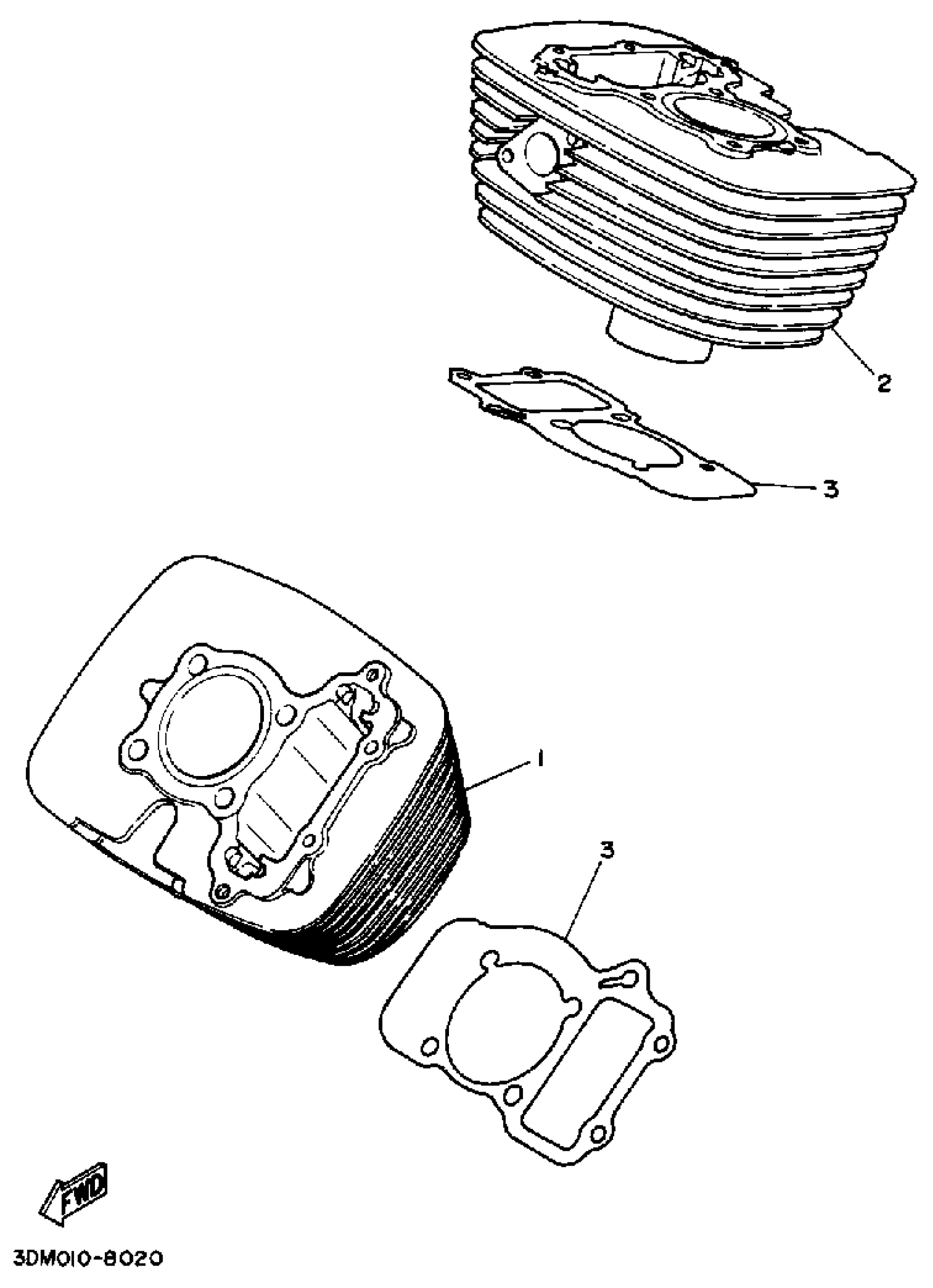 2

3

1

3

FWD

3DM010-8020