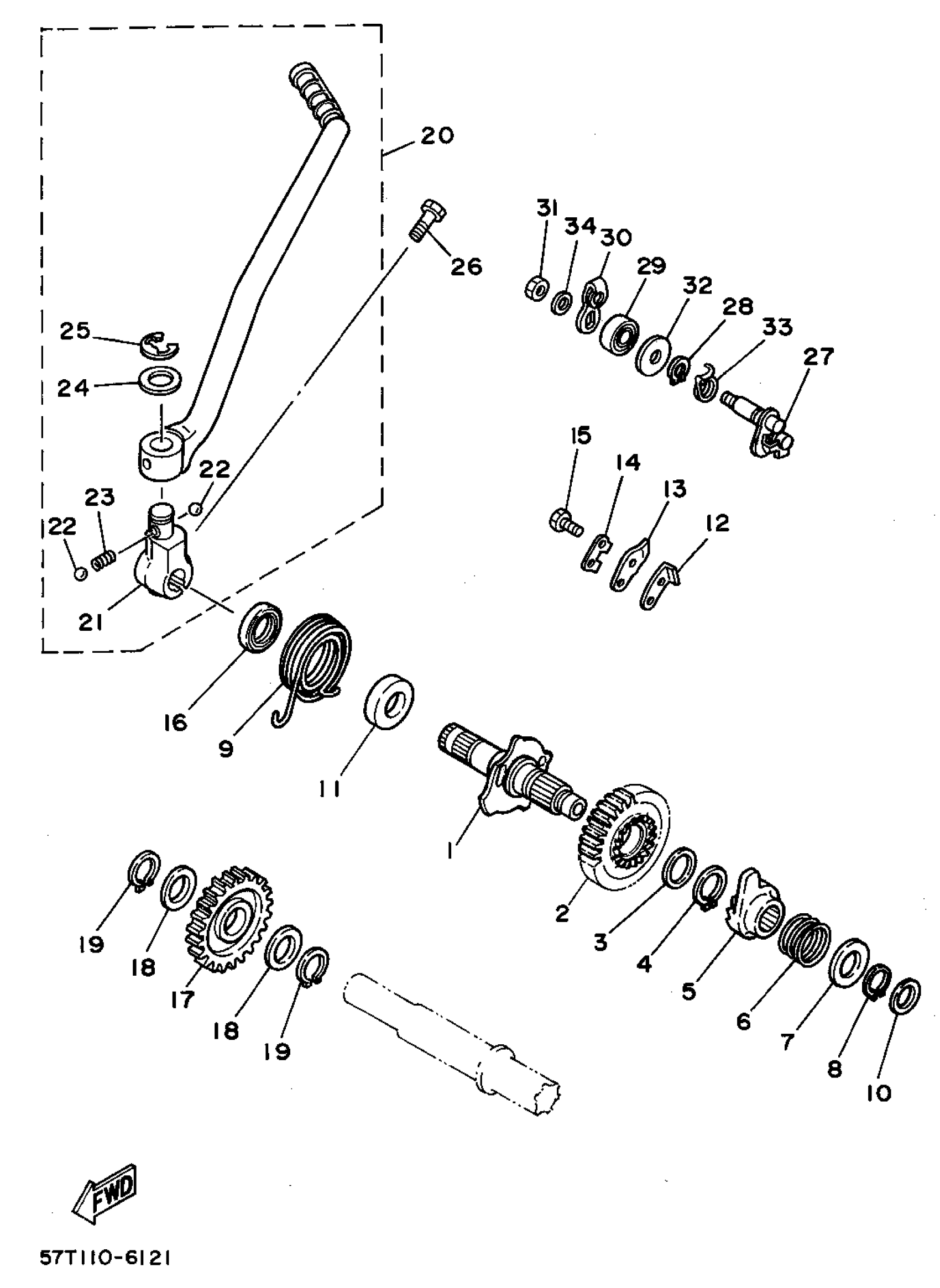 20
26
31
34
30
29
32
28
33
27
25
24
22
23
22
21
15
14
13
12
16
9
11
1
2
3
4
5
6
7
8
10
19
18
17
18
19
FWD
57T110-6121