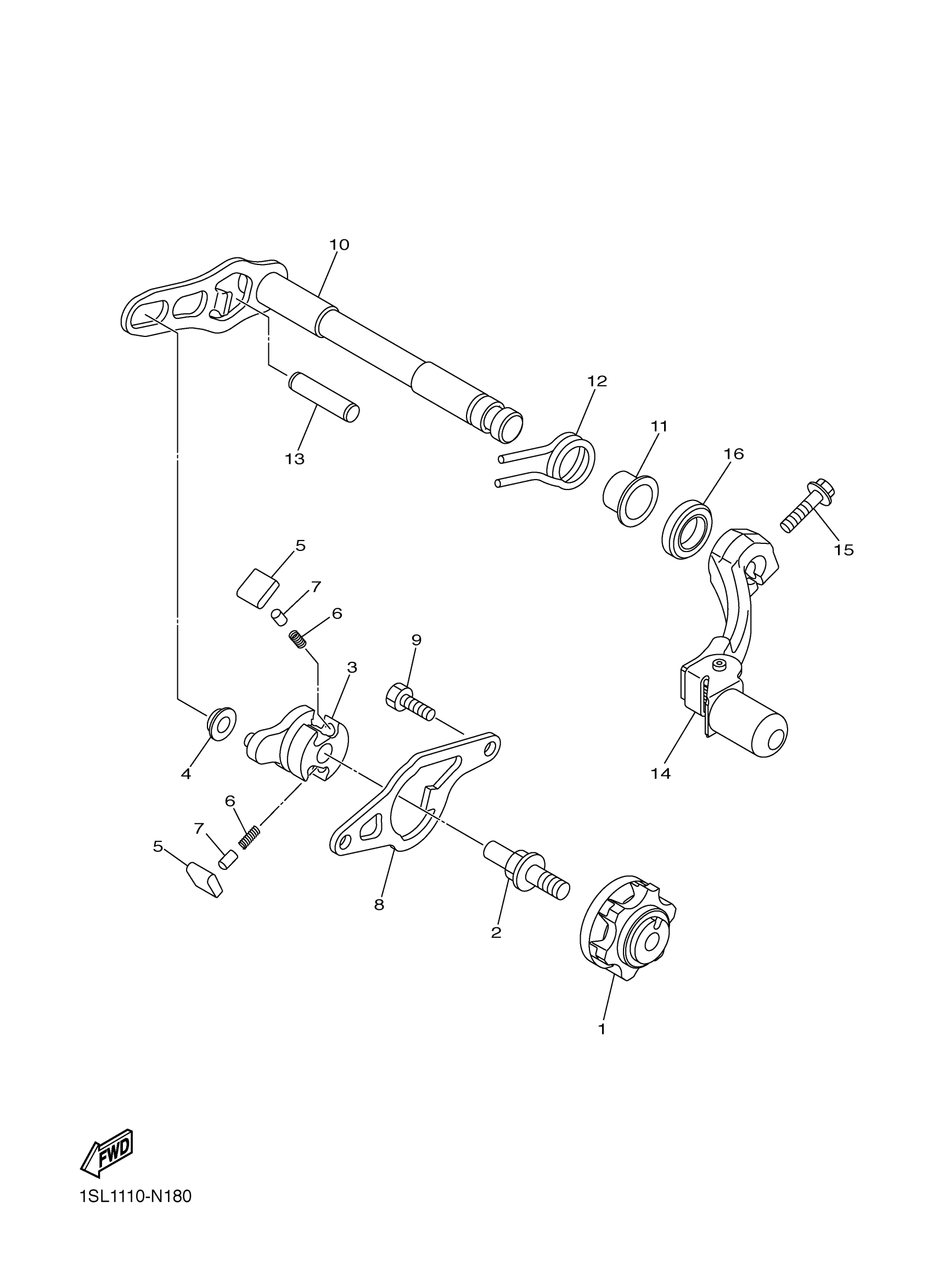 10
12
13
11
16
15
5
7
6
9
3
4
14
6
7
5
8
2
1
FWD
1SL1110-N180