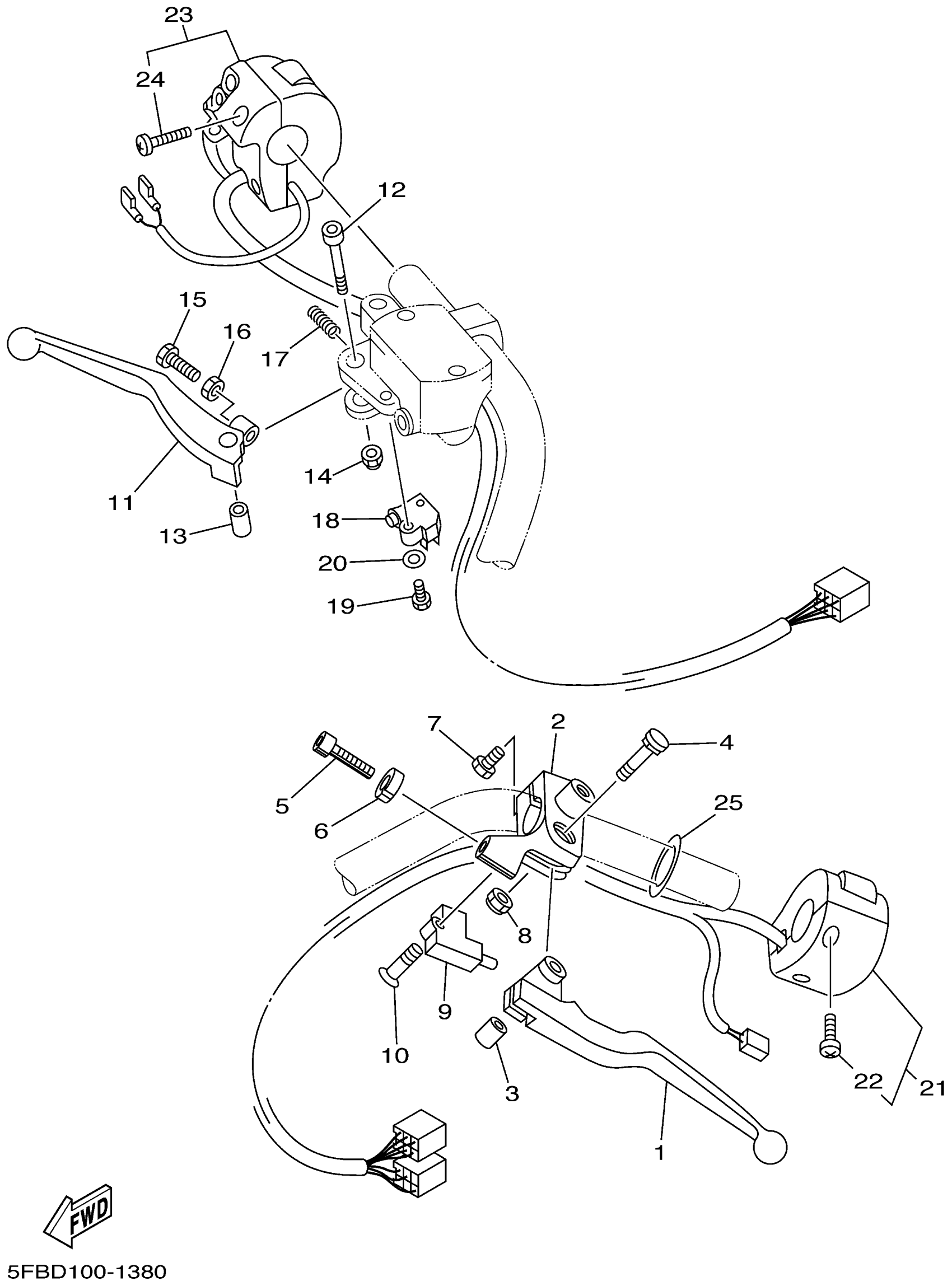 23
24
12
15
16
17
11
14
13
18
20
19
7
2
4
5
6
25
8
9
10
3
1
22
21
FWD
5FBD100-1380