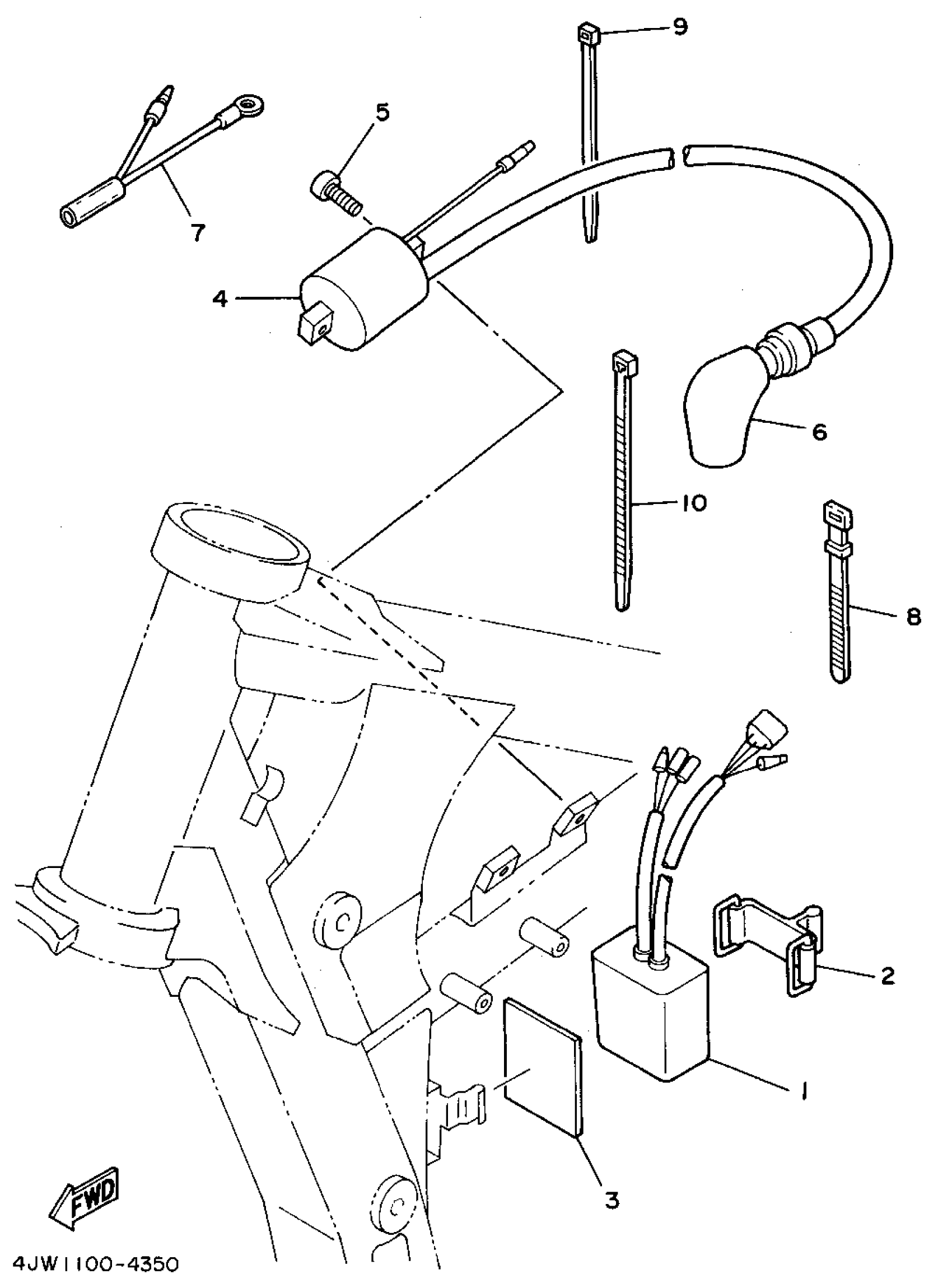 9
5
7
4
6
10
8
2
1
3
FWD
4JW1100-4350