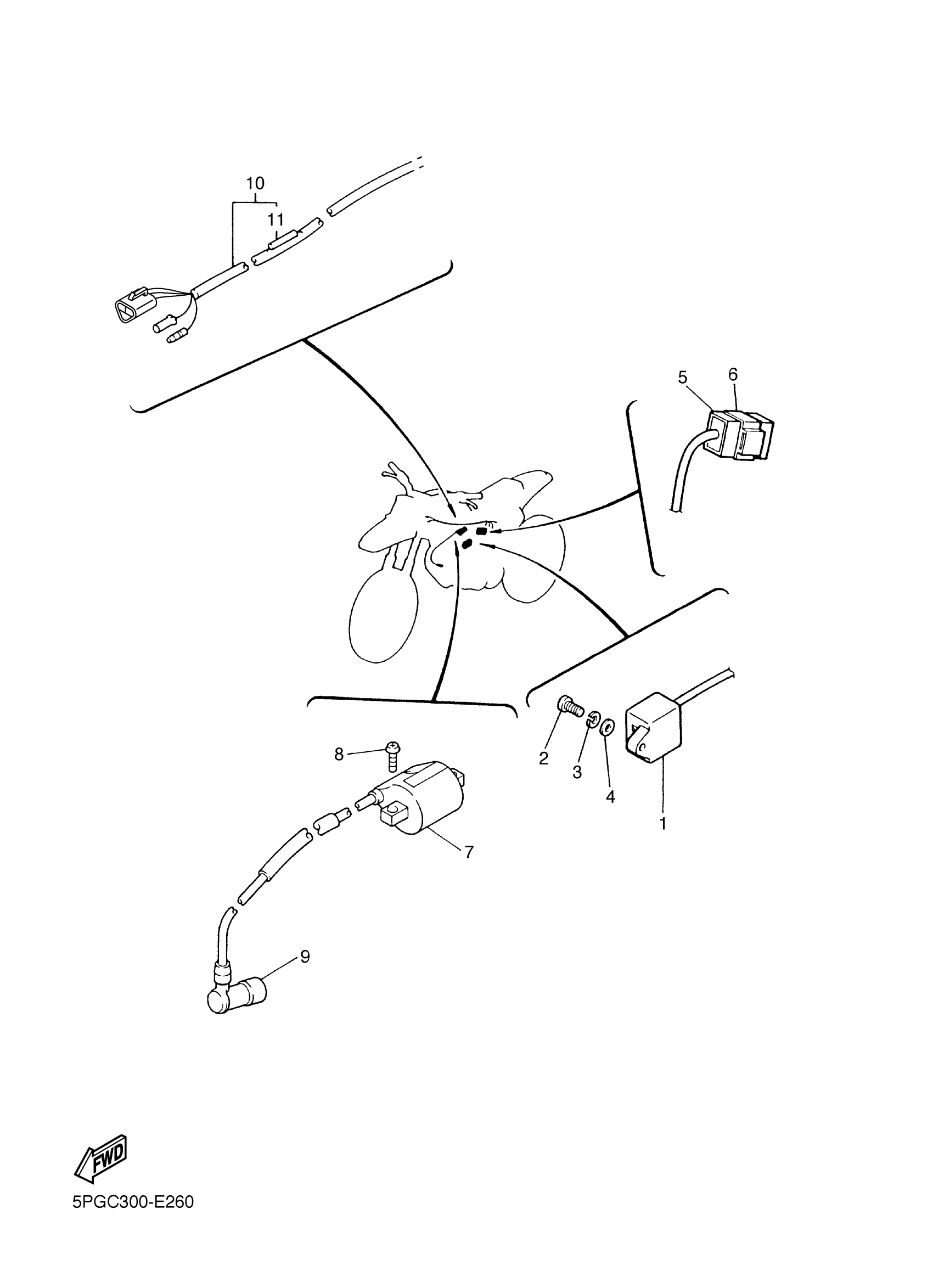 10
11
5
6
8
2
3
4
1
7
9
FWD
5PGC300-E260