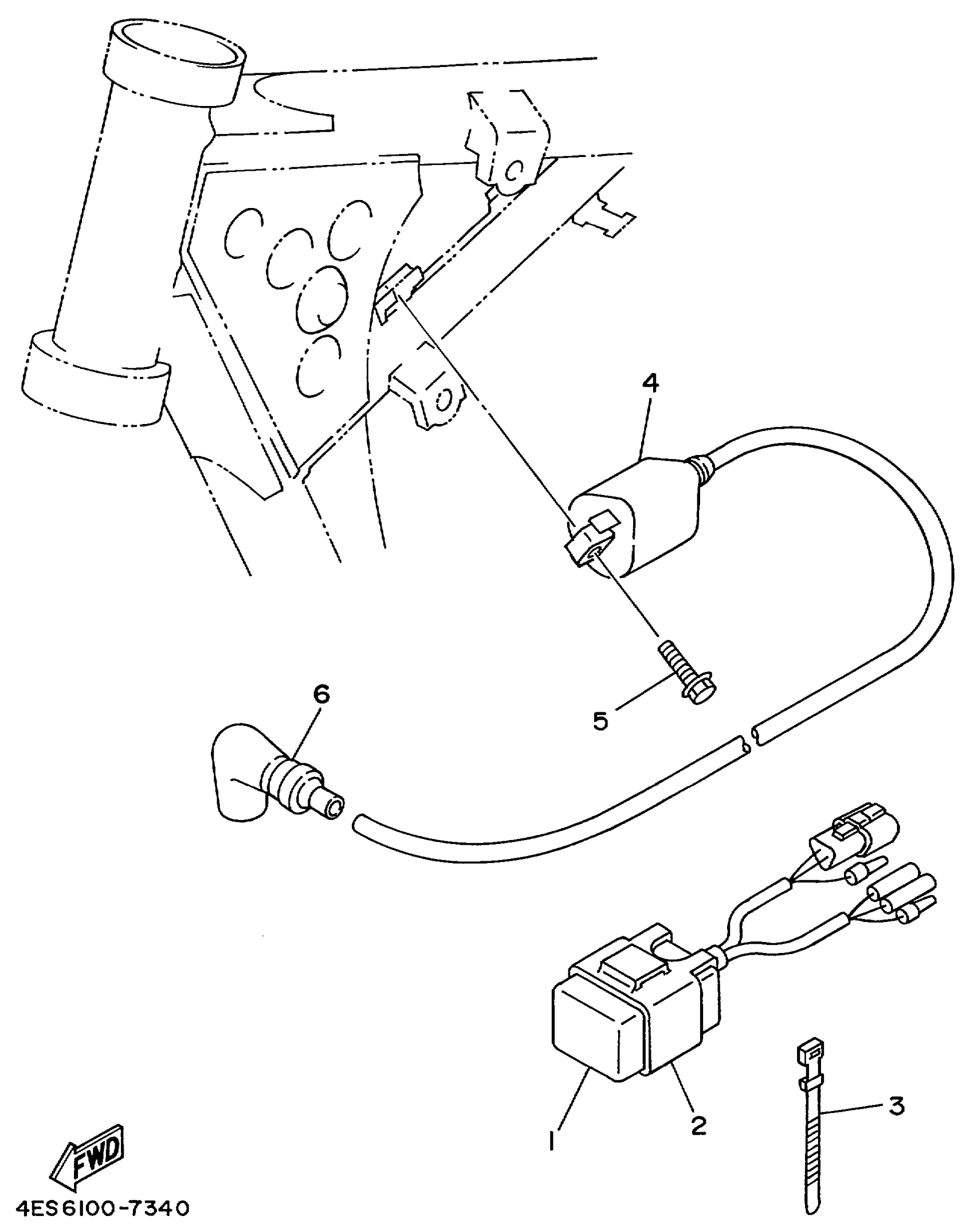 4
5
6
1
2
3
FWD
4ES6100-7340