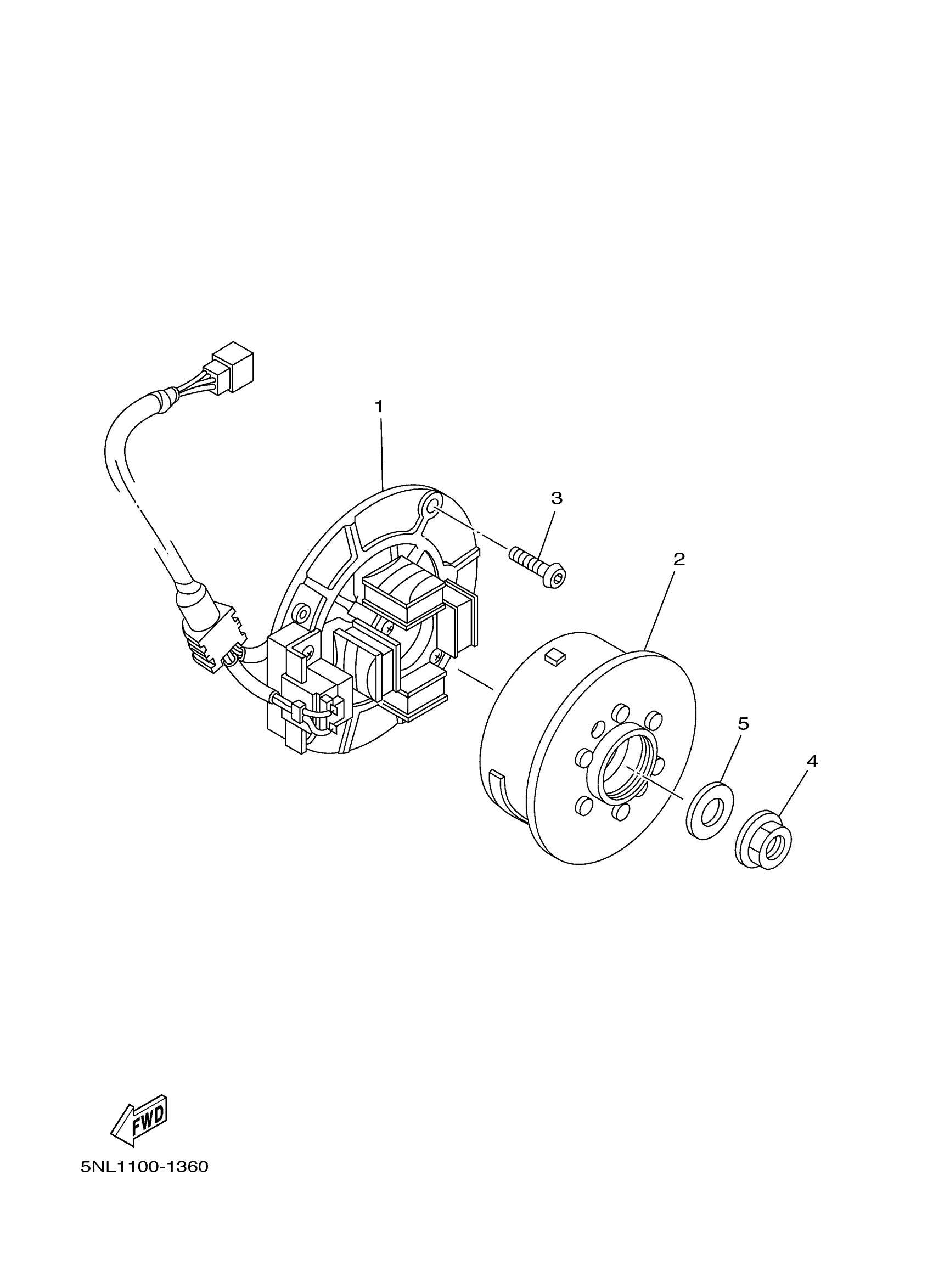 1
3
2
5
4
FWD
5NL1100-1360