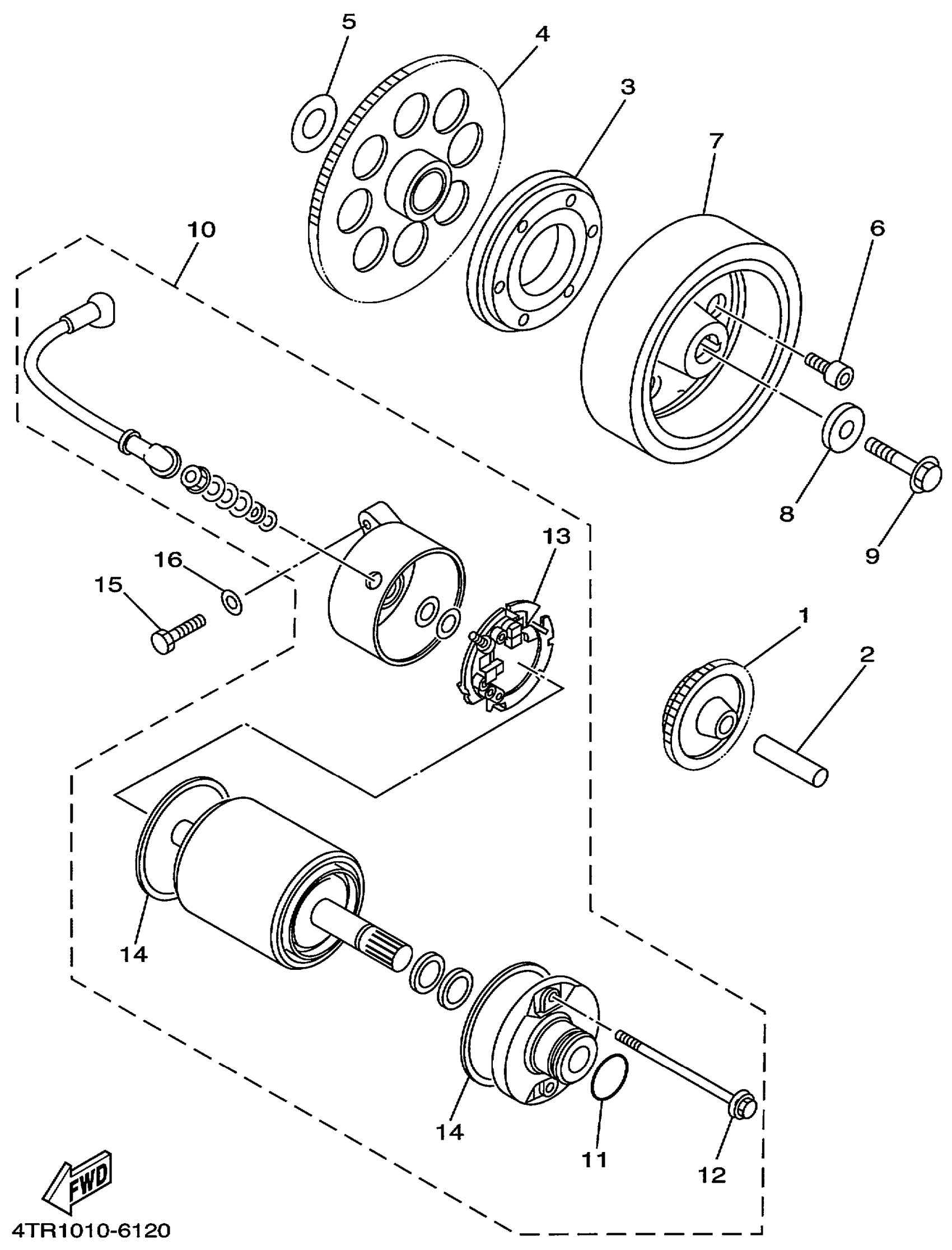 5
4
3
7
10
6
8
9
13
16
15
1
2
14
14
11
12
FWD
4TR1010-6120