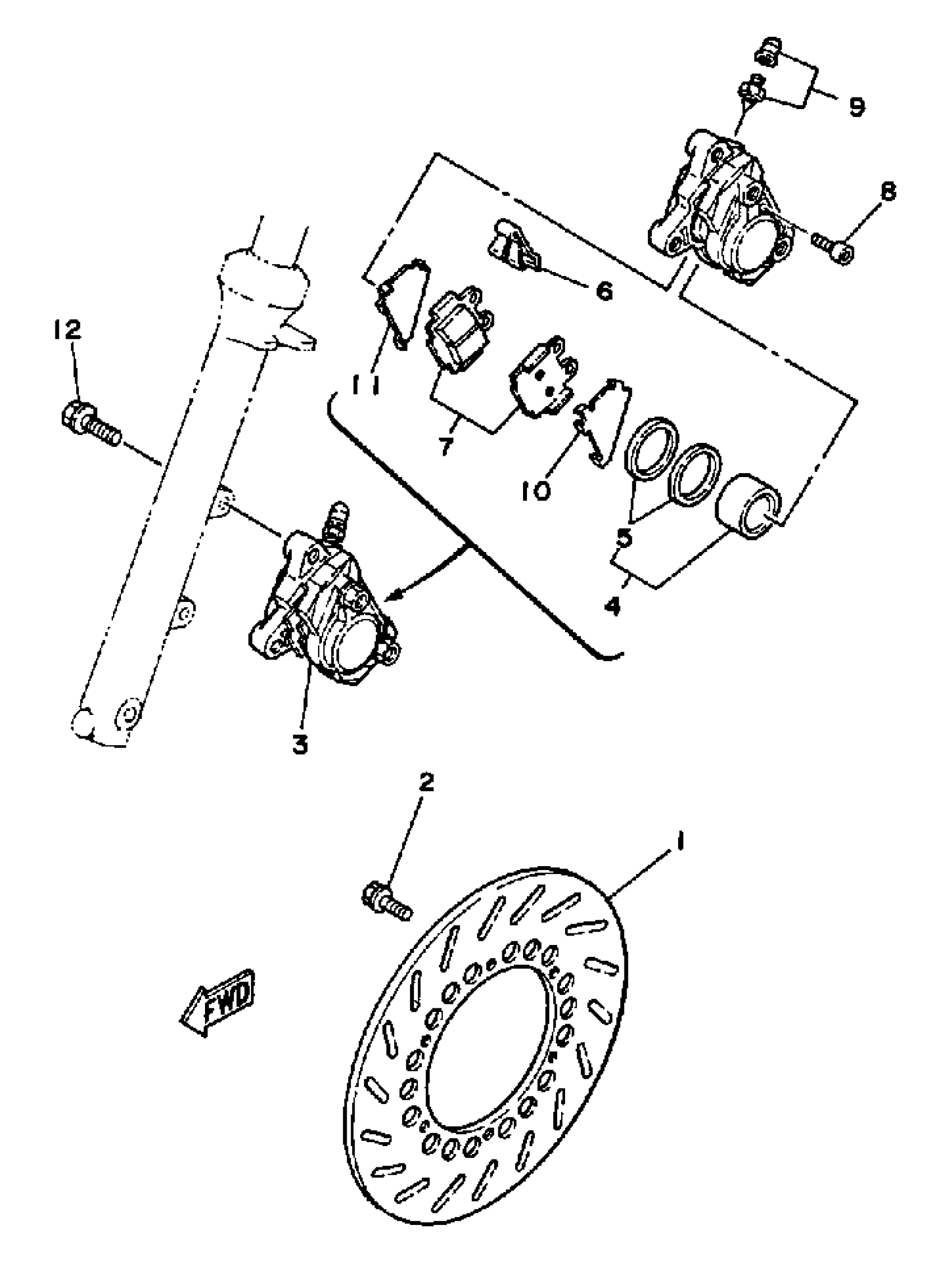 9
8
6
12
11
7
10
5
4
3
2
1
FWD