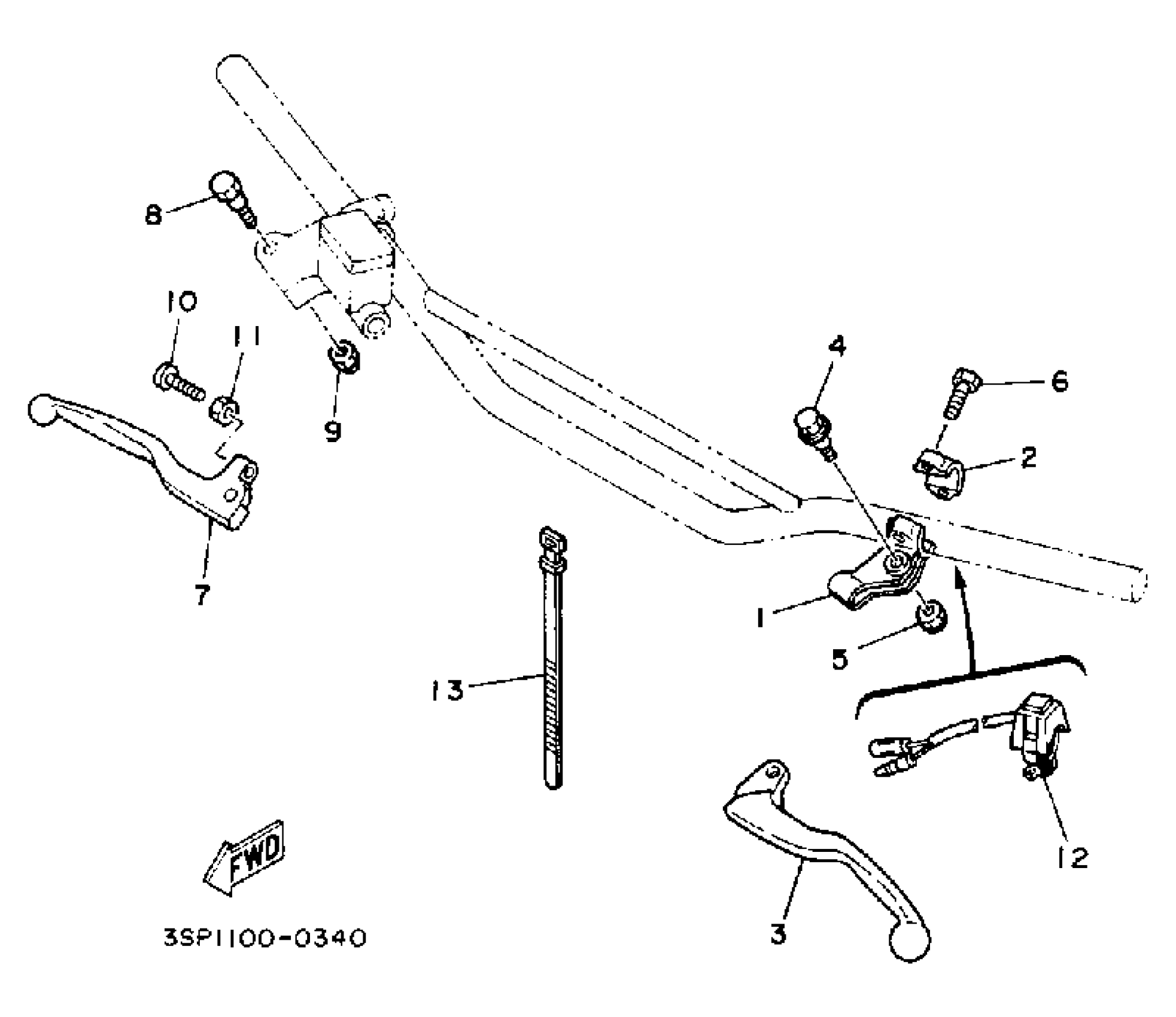 8
10
11
9
7
4
6
2
1
5
13
12
3
FWD
3SP1100-0340