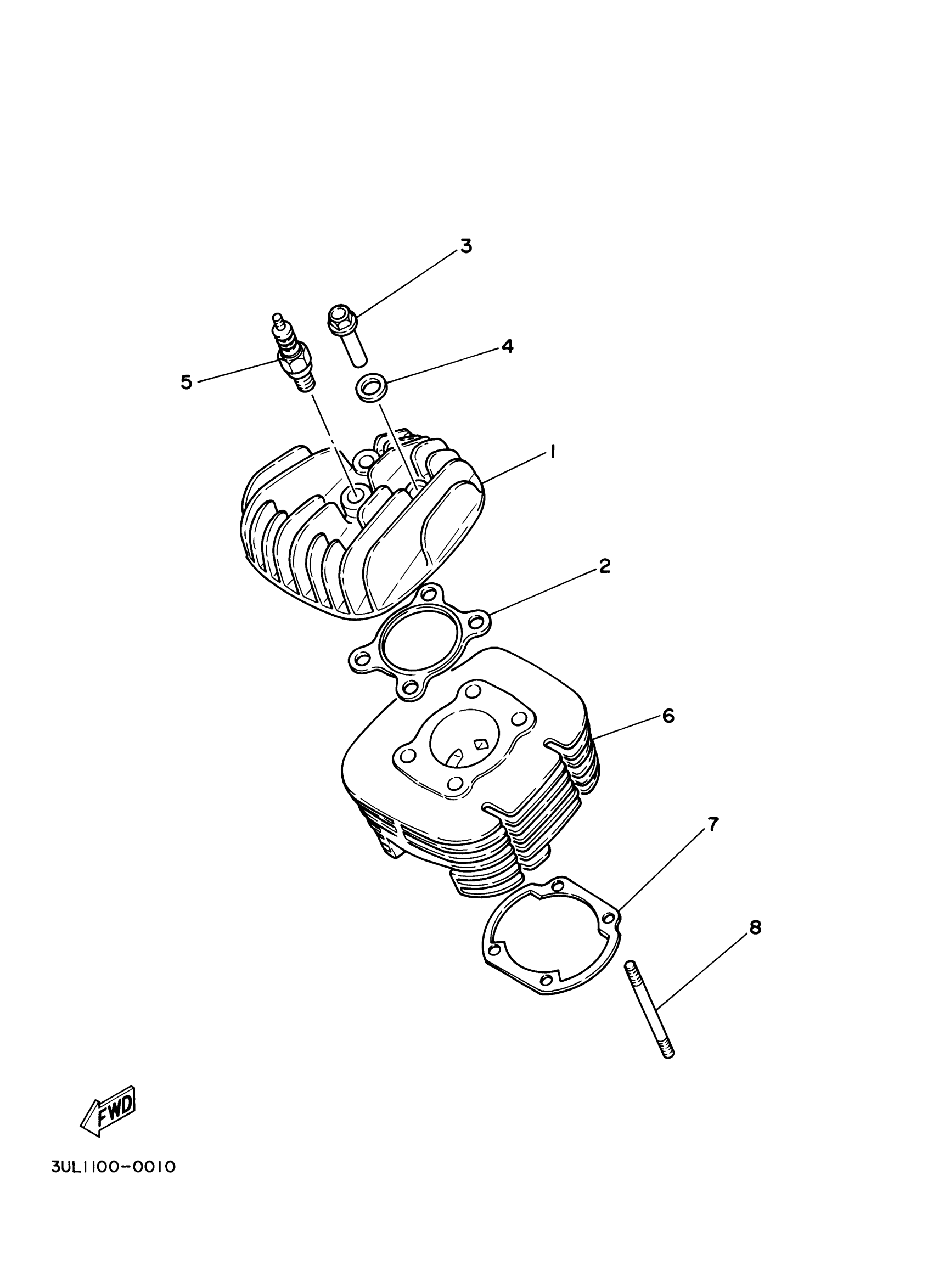 3
4
5
1
2
6
7
8
FWD
3UL1100-0010