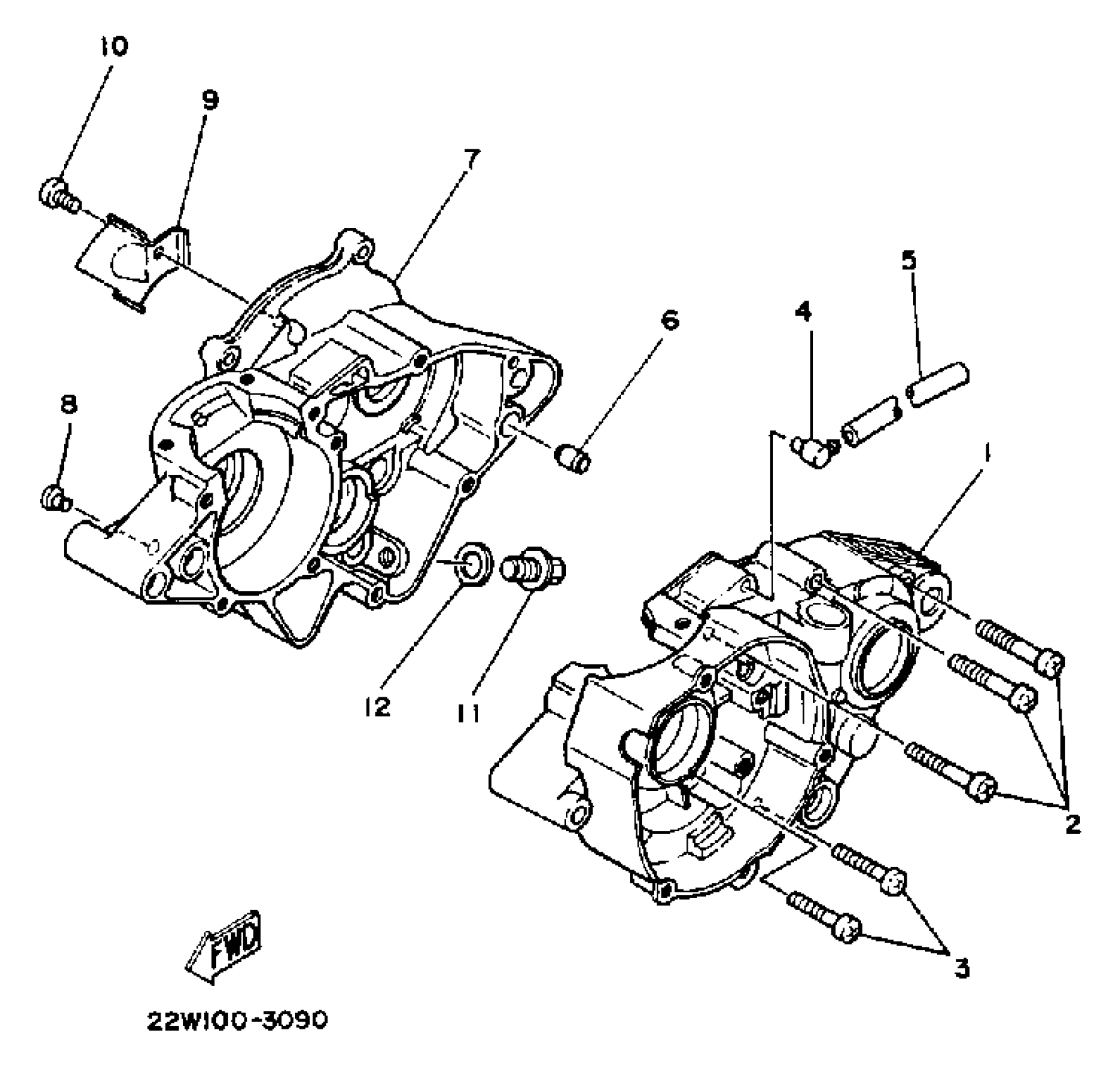 10
9
7
5
4
6
8
1
12
11
2
3
FWD
22W100-3090