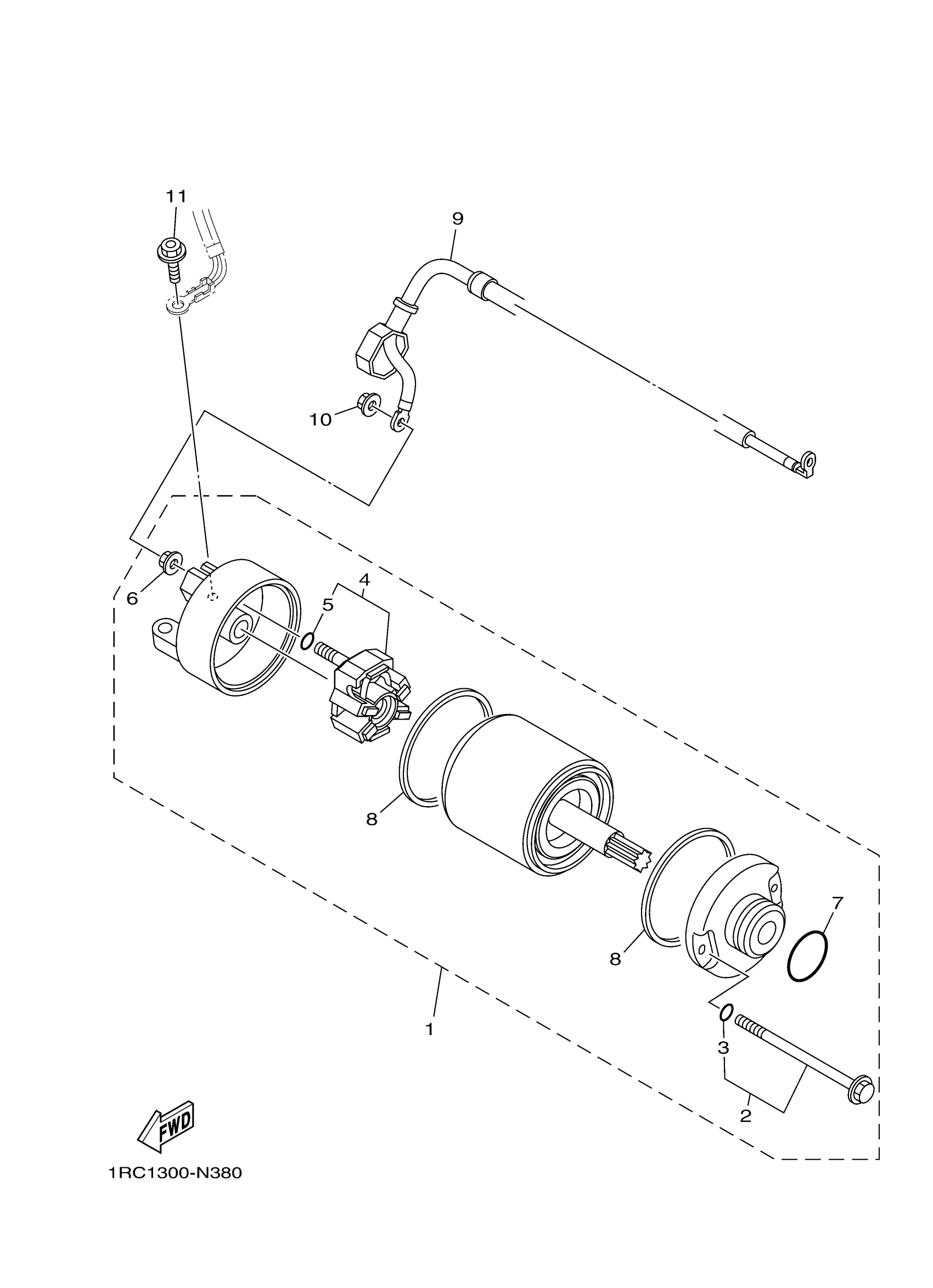 11
9
10
6
4
5
8
8
7
1
3
2
FWD
1RC1300-N380