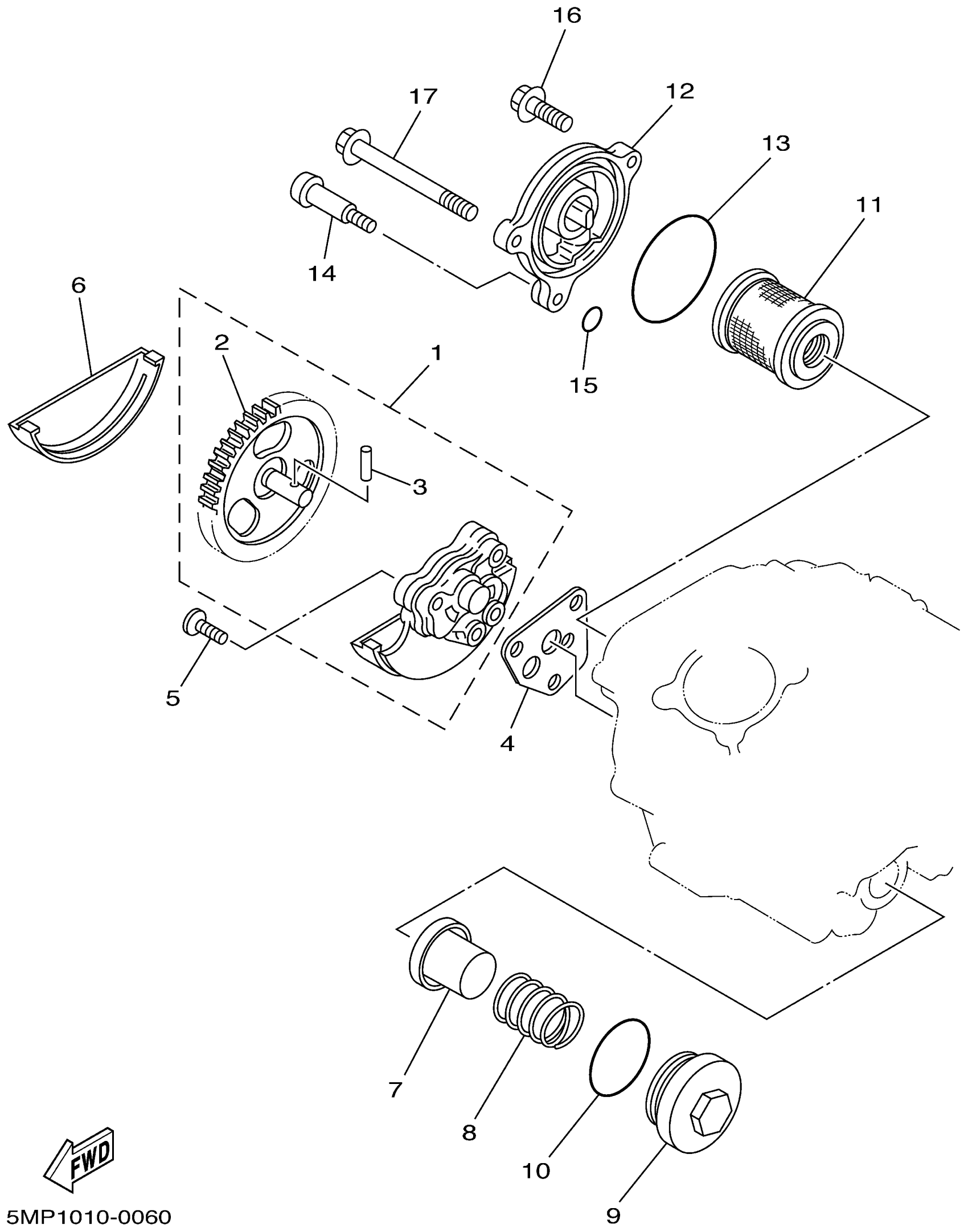 16
17
12
13
11
14
6
2
1
15
3
5
4
7
8
10
9
FWD
5MP1010-0060