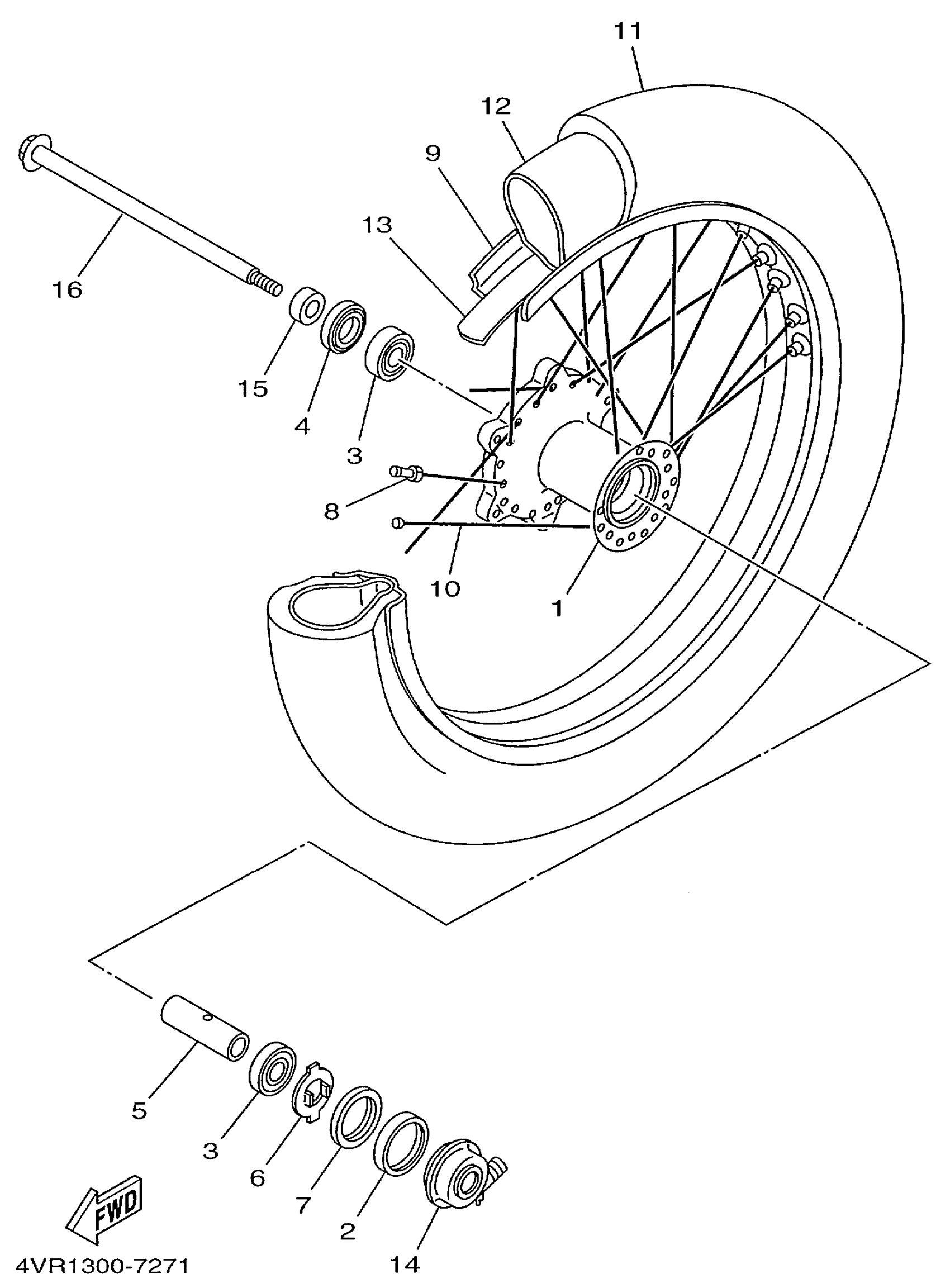 11
12
9
13
16
15
4
3
8
10
1
5
3
6
7
2
14
FWD
4VR1300-7271