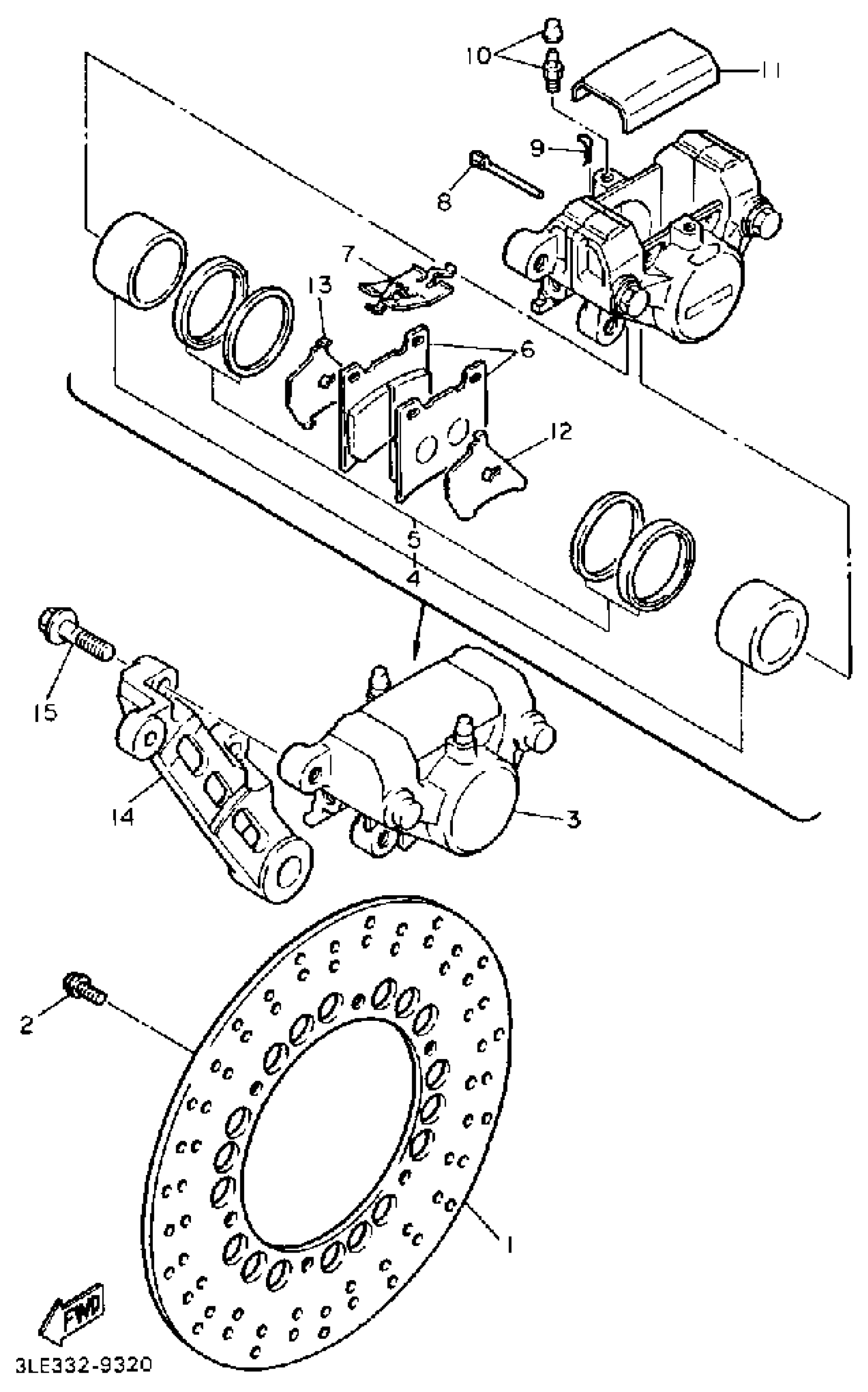 10
11
9
8
7
13
6
12
5
4
15
14
3
2
1
FWD
3LE332-9320