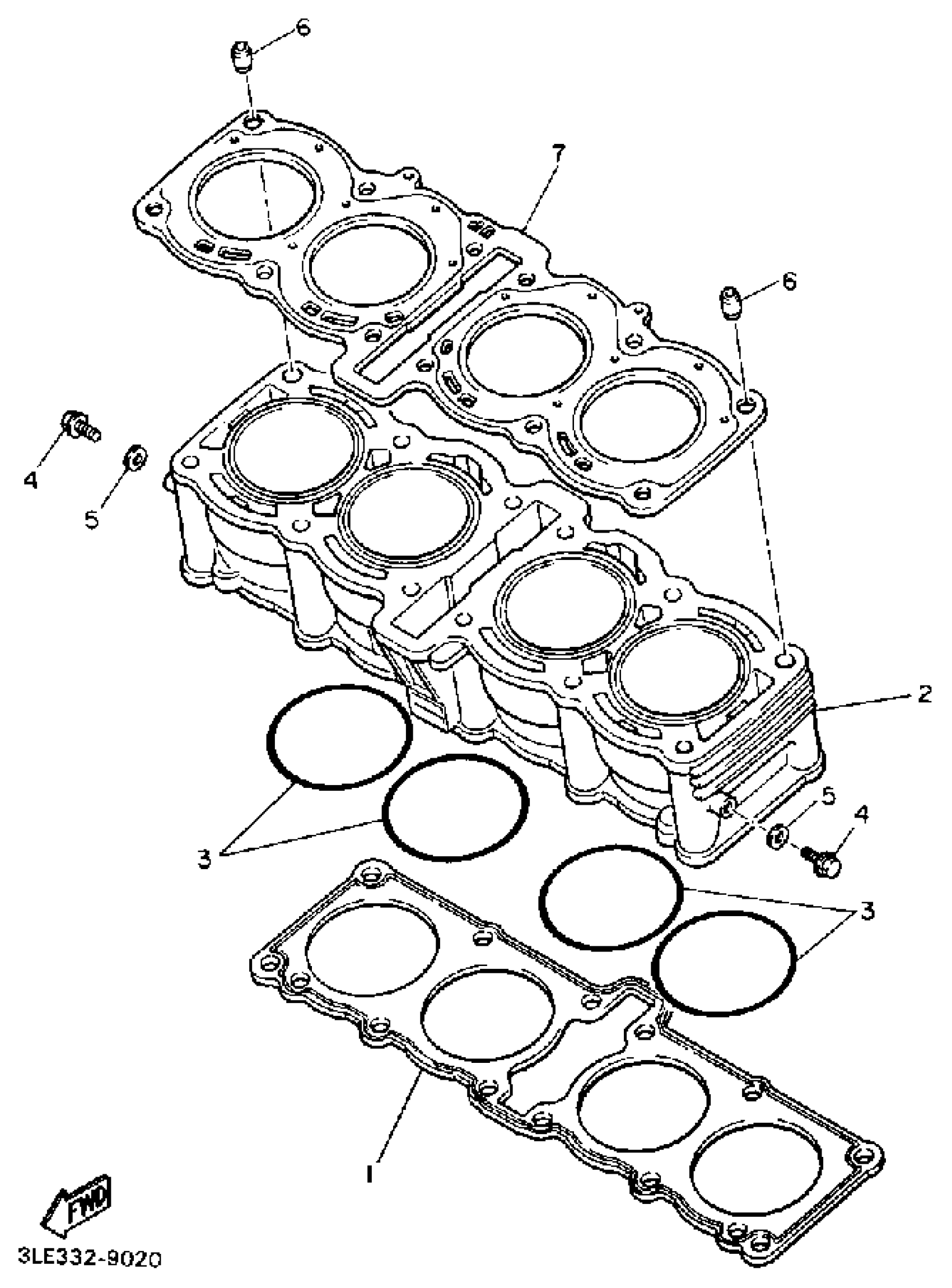 6
7
6
4
5
2
5
4
3
3
1
FWD
3LE332-9020