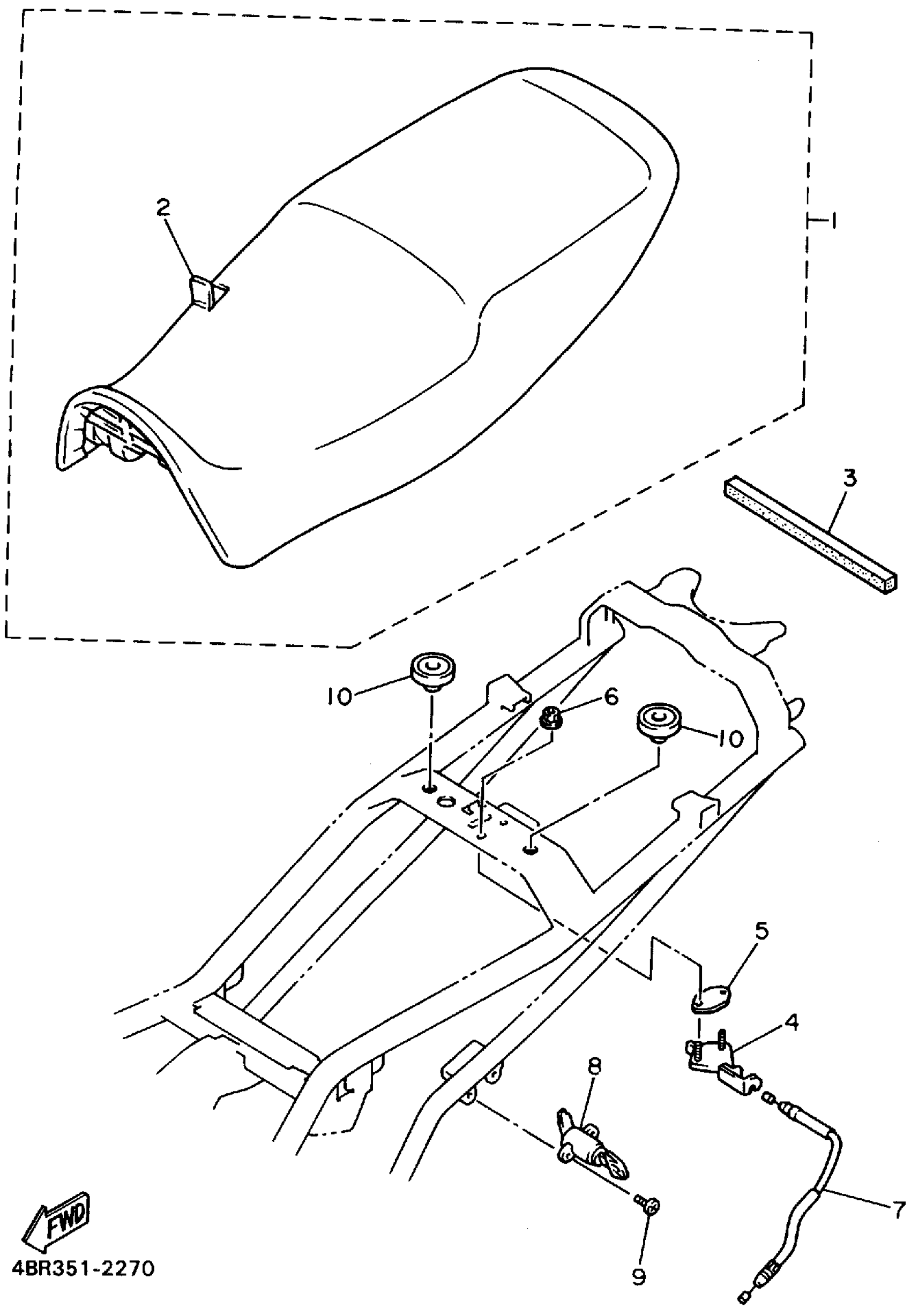 2
1
3
10
6
10
5
4
8
7
9
FWD
4BR351-2270