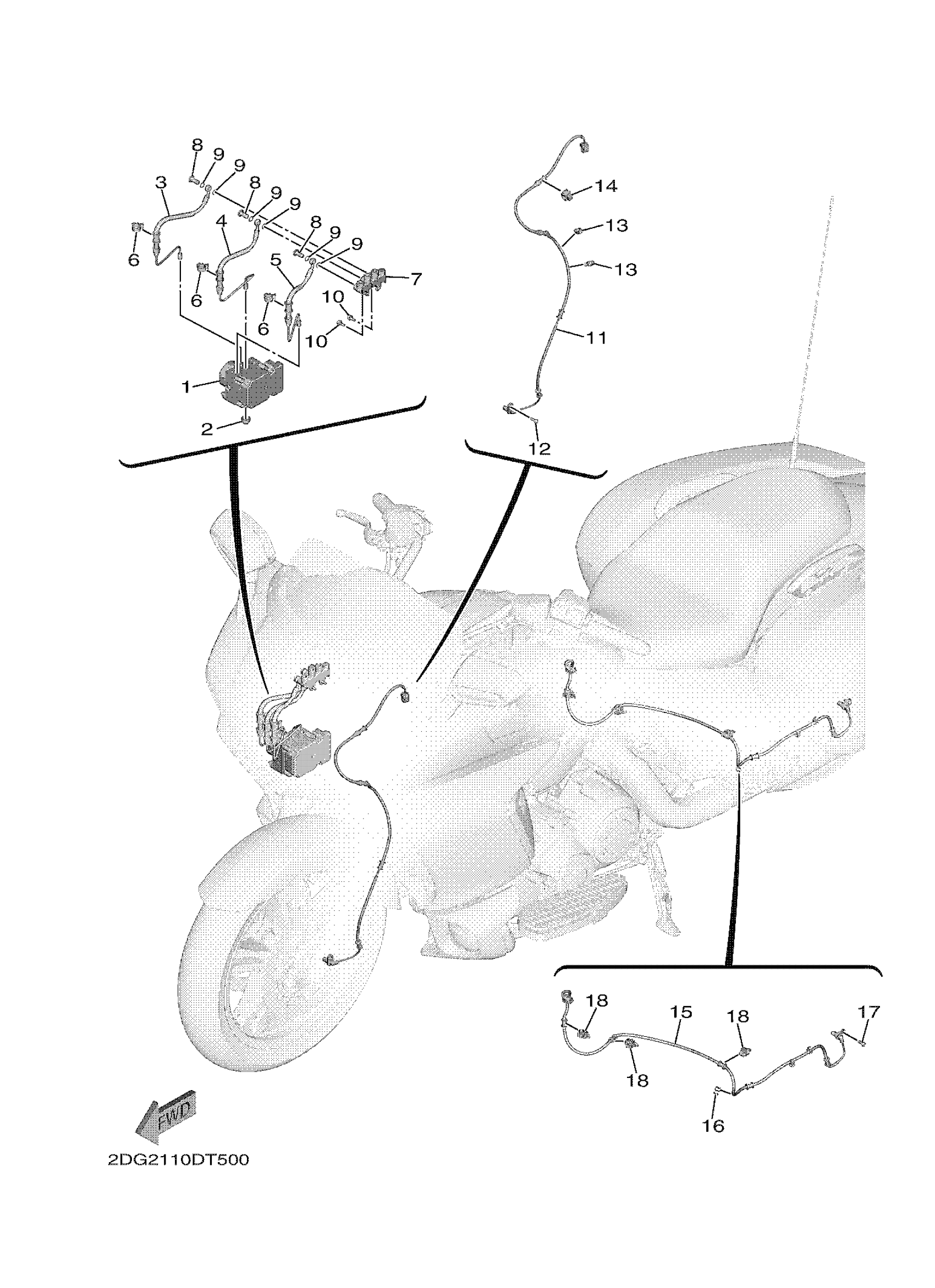 8
9
9
3
8
9
9
4
8
9
9
6
5
7
6
10
6
10
1
2
14
13
13
11
12
18
15
18
17
18
16
FWD
2DG2110DT500