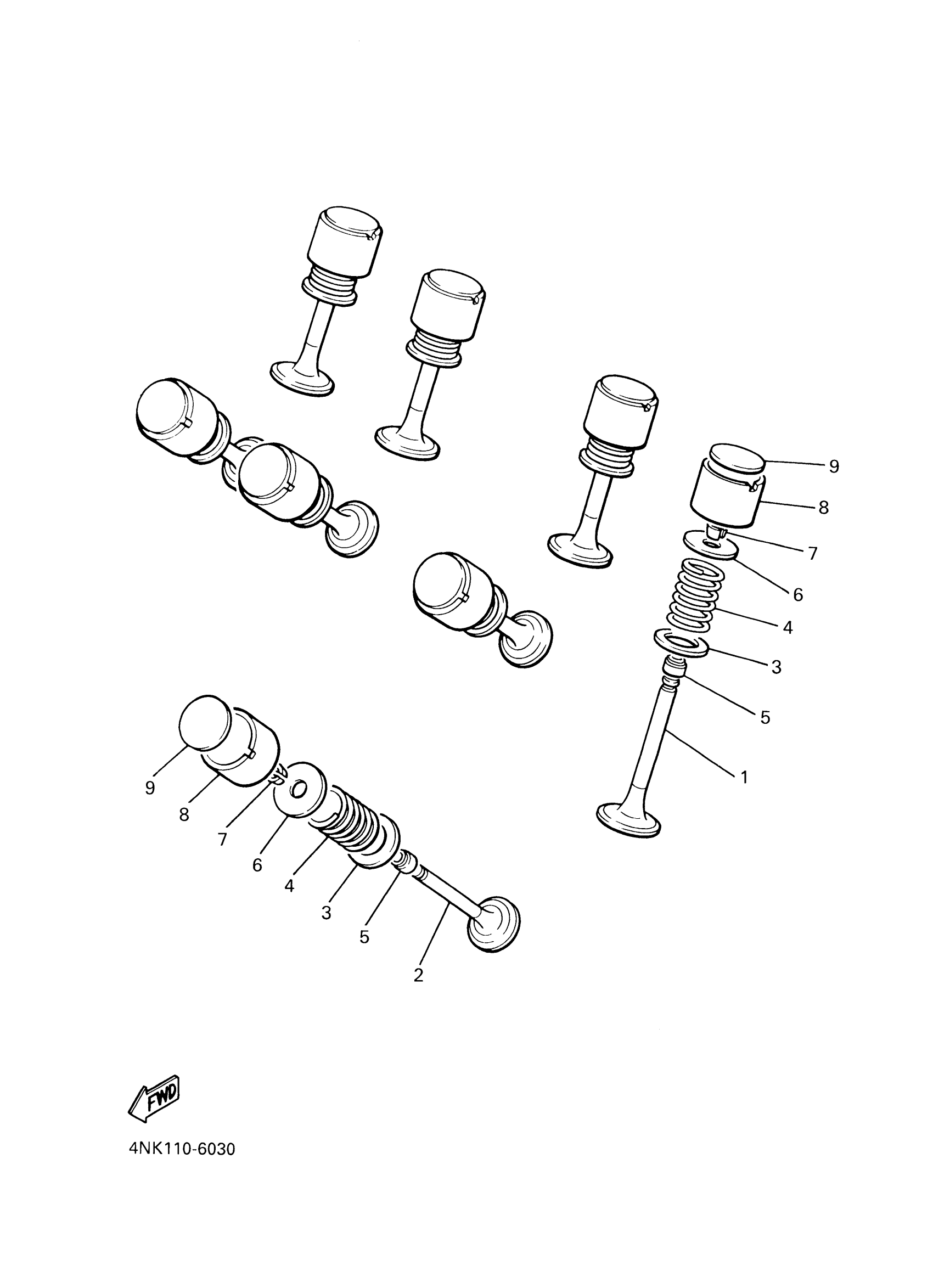 9
8
7
6
4
3
5
1

9
8
7
6
4
3
5
2

FWD

4NK110-6030