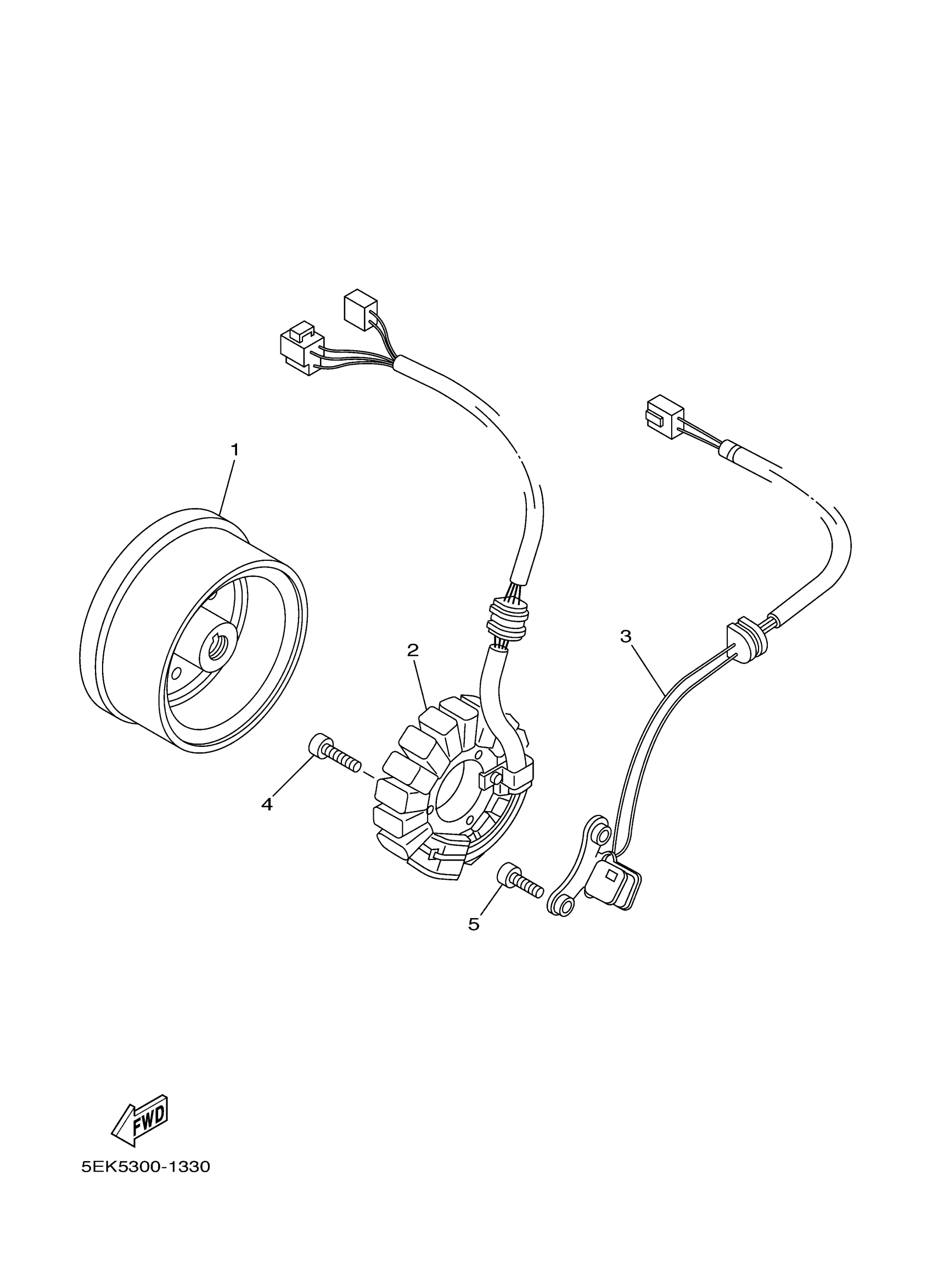 1

2

3

4

5

FWD

5EK5300-1330