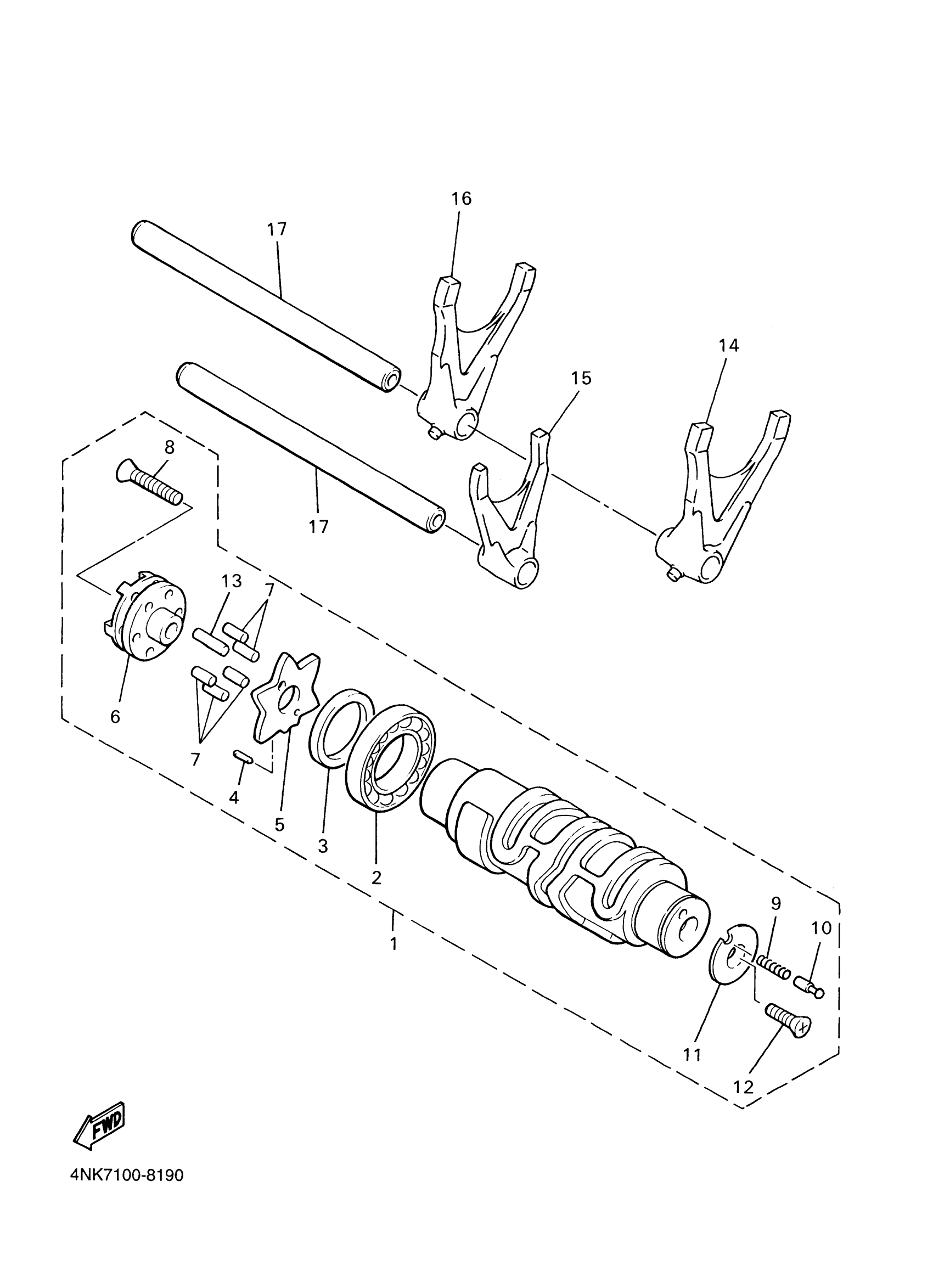 16
17
14
15
8
17
13
7
6
7
4
5
3
2
1
9
10
11
12
FWD
4NK7100-8190