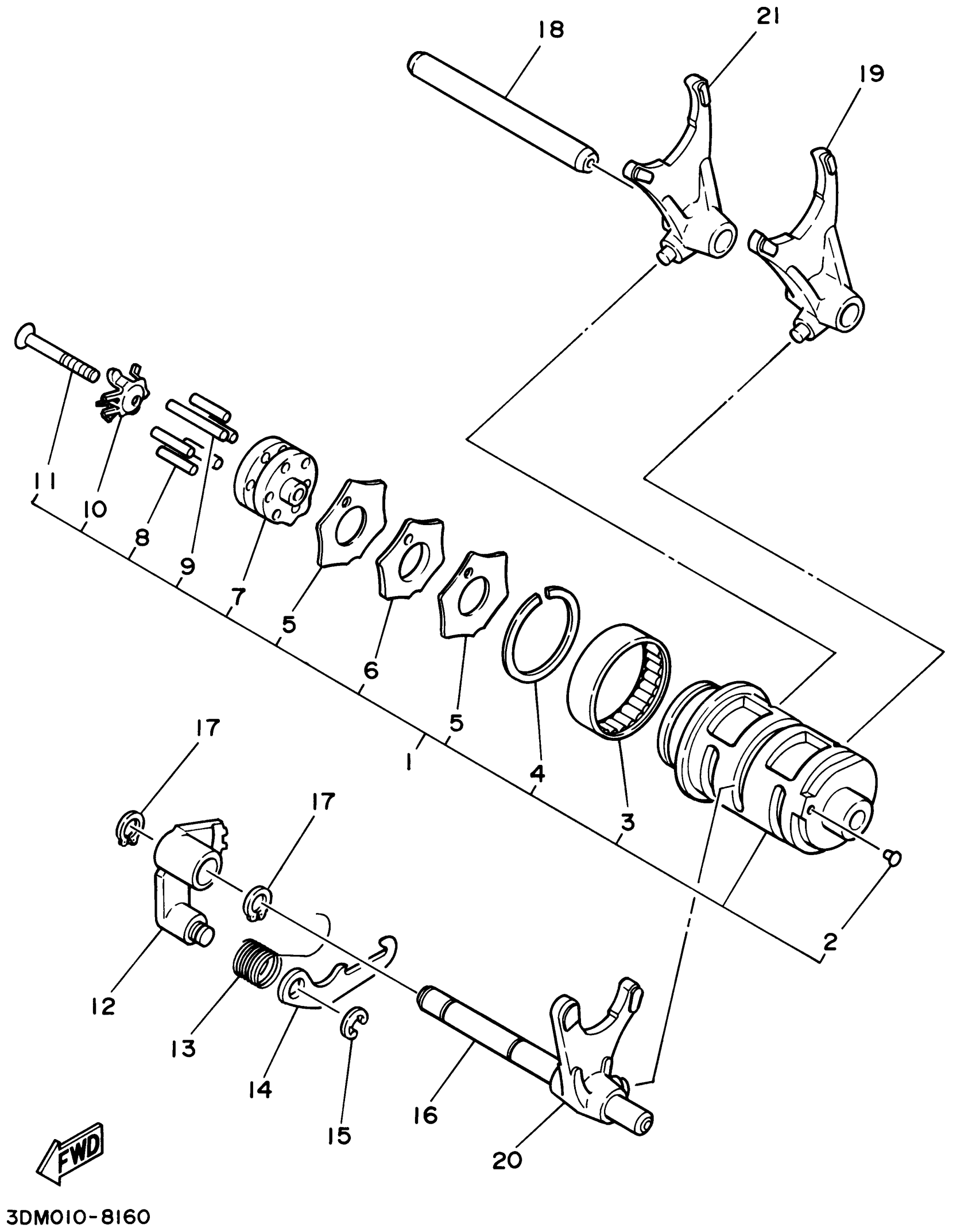 18
21
19
11
10
8
9
7
5
6
5
1
4
3
2
17
17
12
13
14
15
16
20
FWD
3DM010-8160