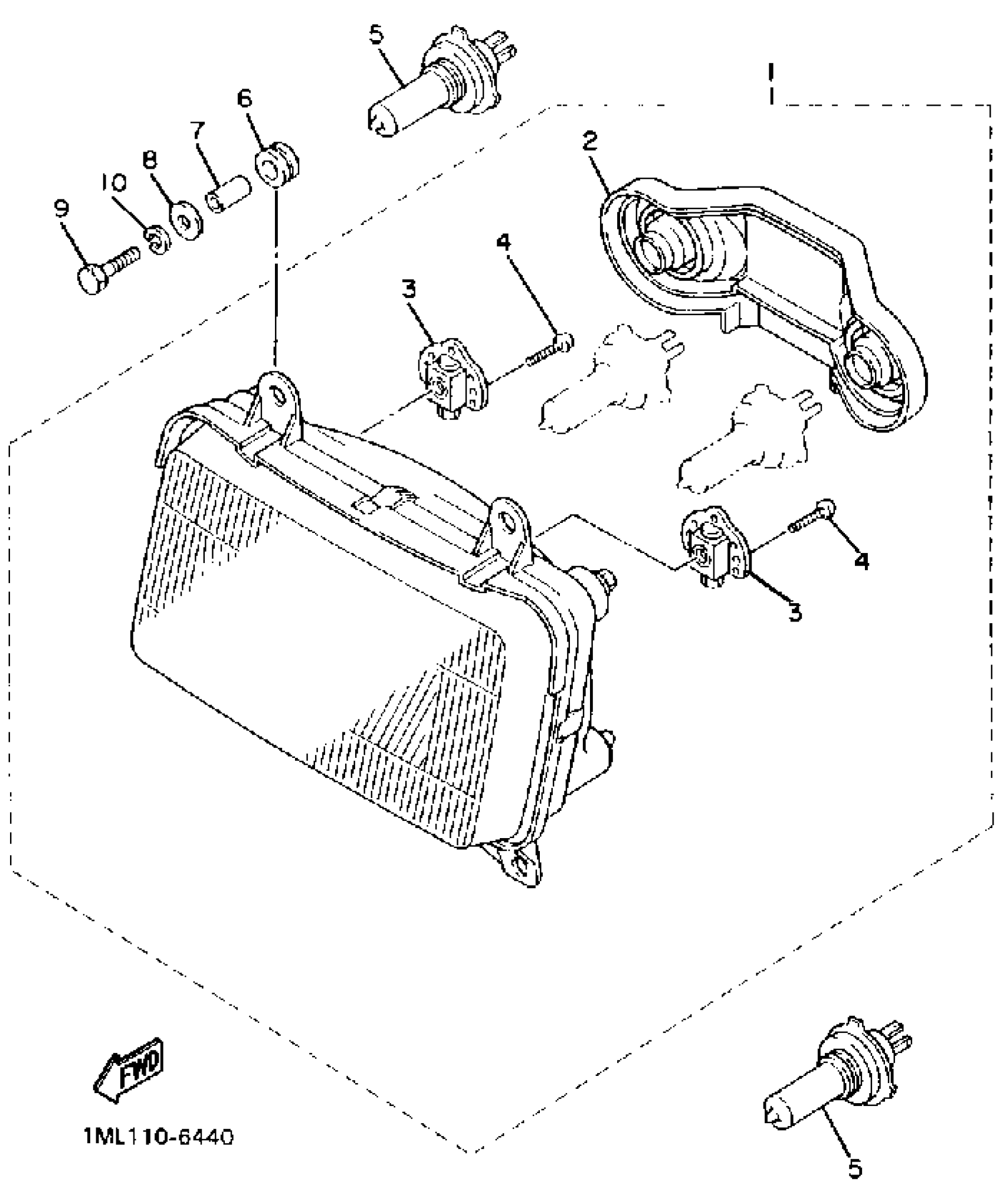 5
1
6
2
7
8
10
9
4
3
4
3
FWD
1ML110-6440
5