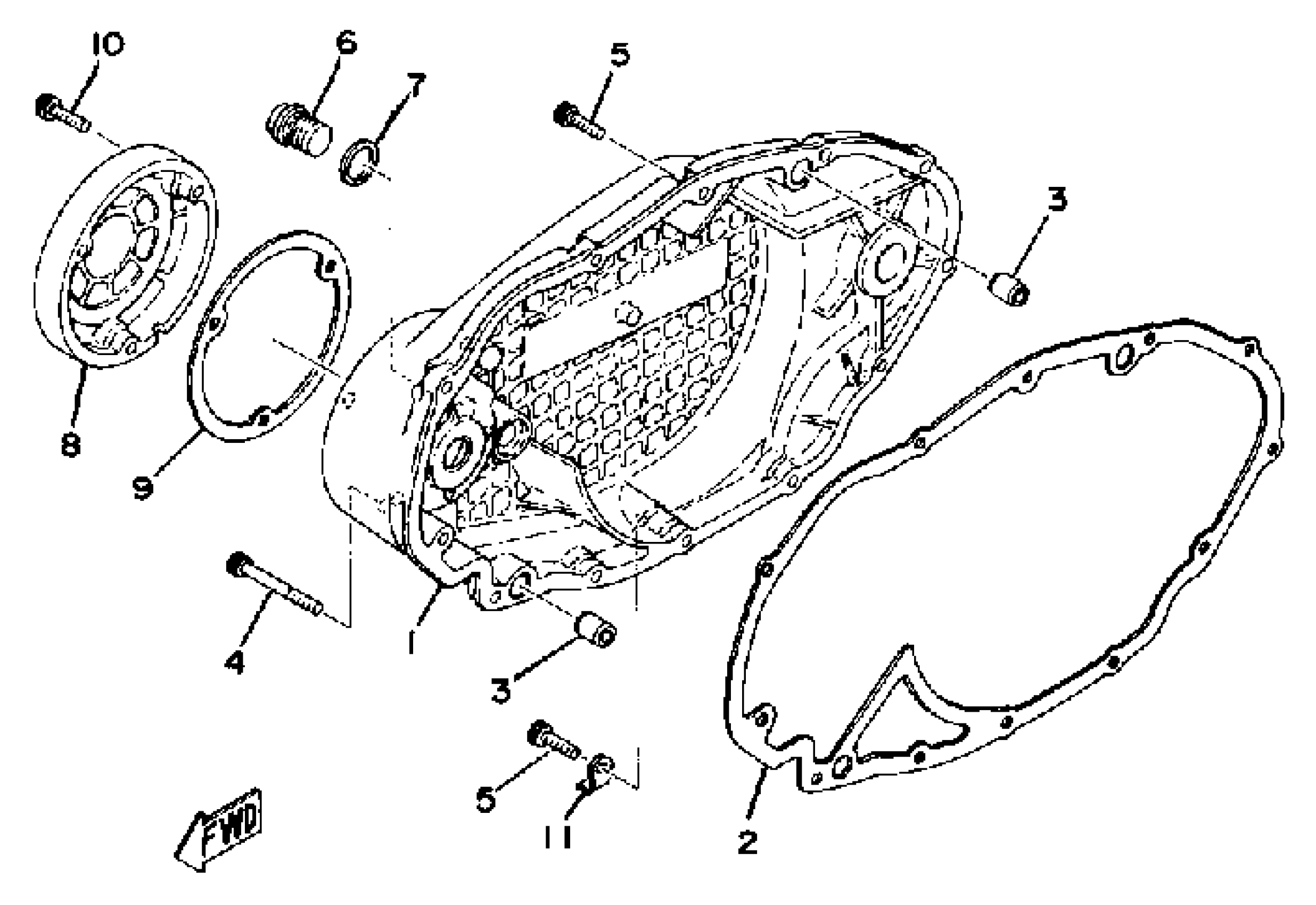 10
6
7
5
3
8
9
4
1
3
5
11
2
FWD