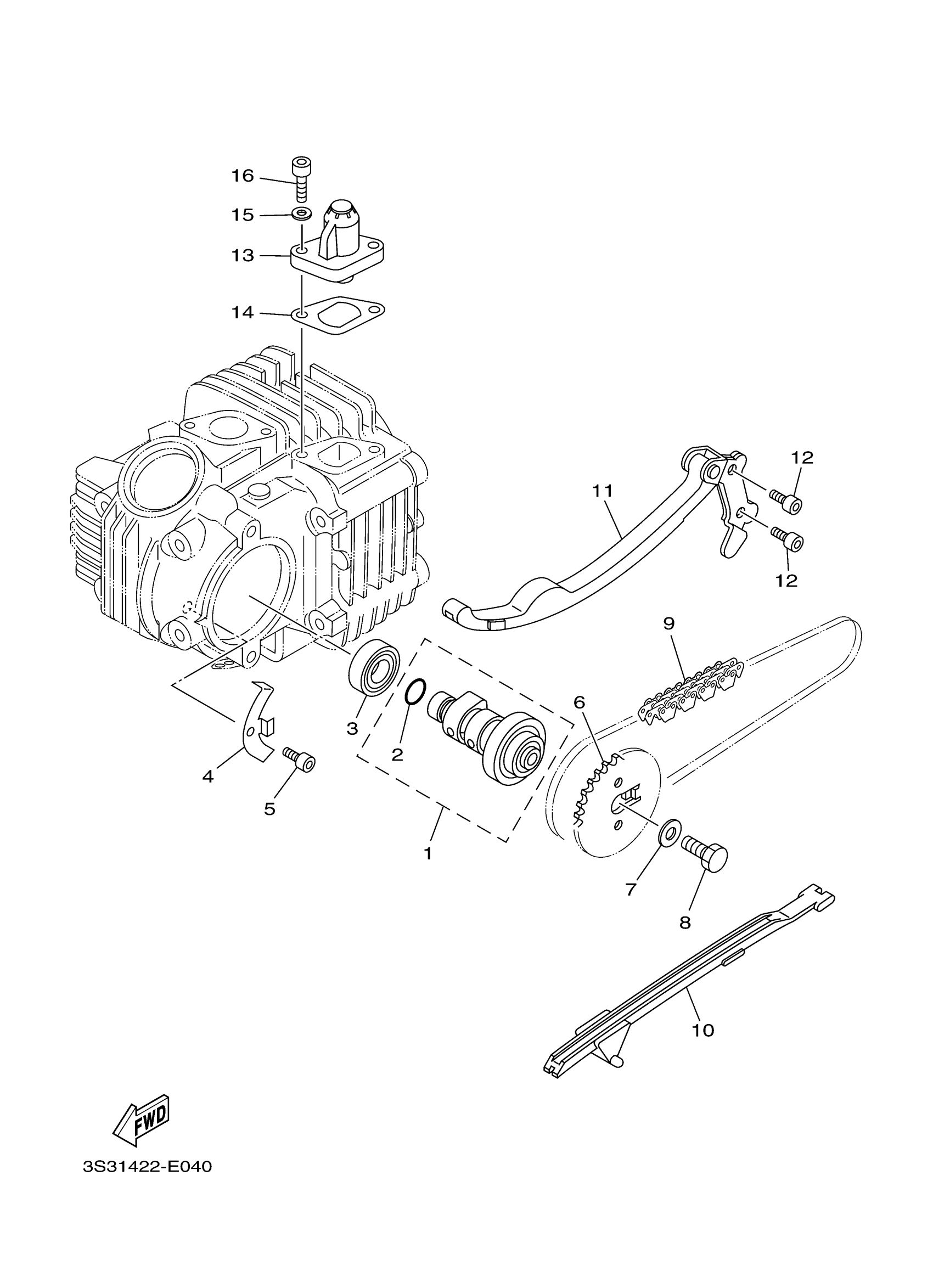 16
15
13
14
12
11
12
9
6
3
2
4
5
1
7
8
10
FWD
3S31422-E040