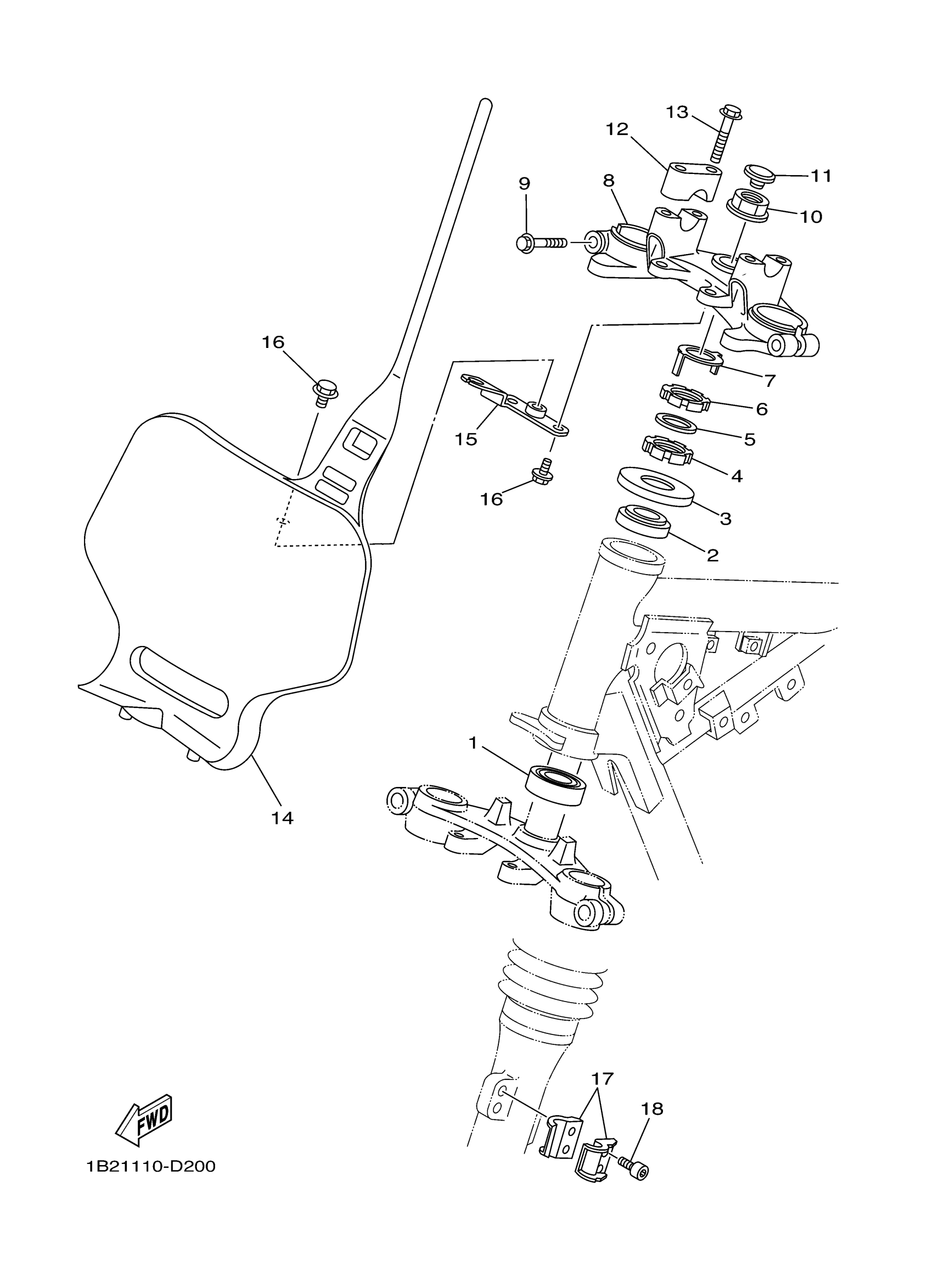 13
12
11
9
8
10
16
7
6
15
5
4
16
3
2
1
14
17
18
FWD
1B21110-D200