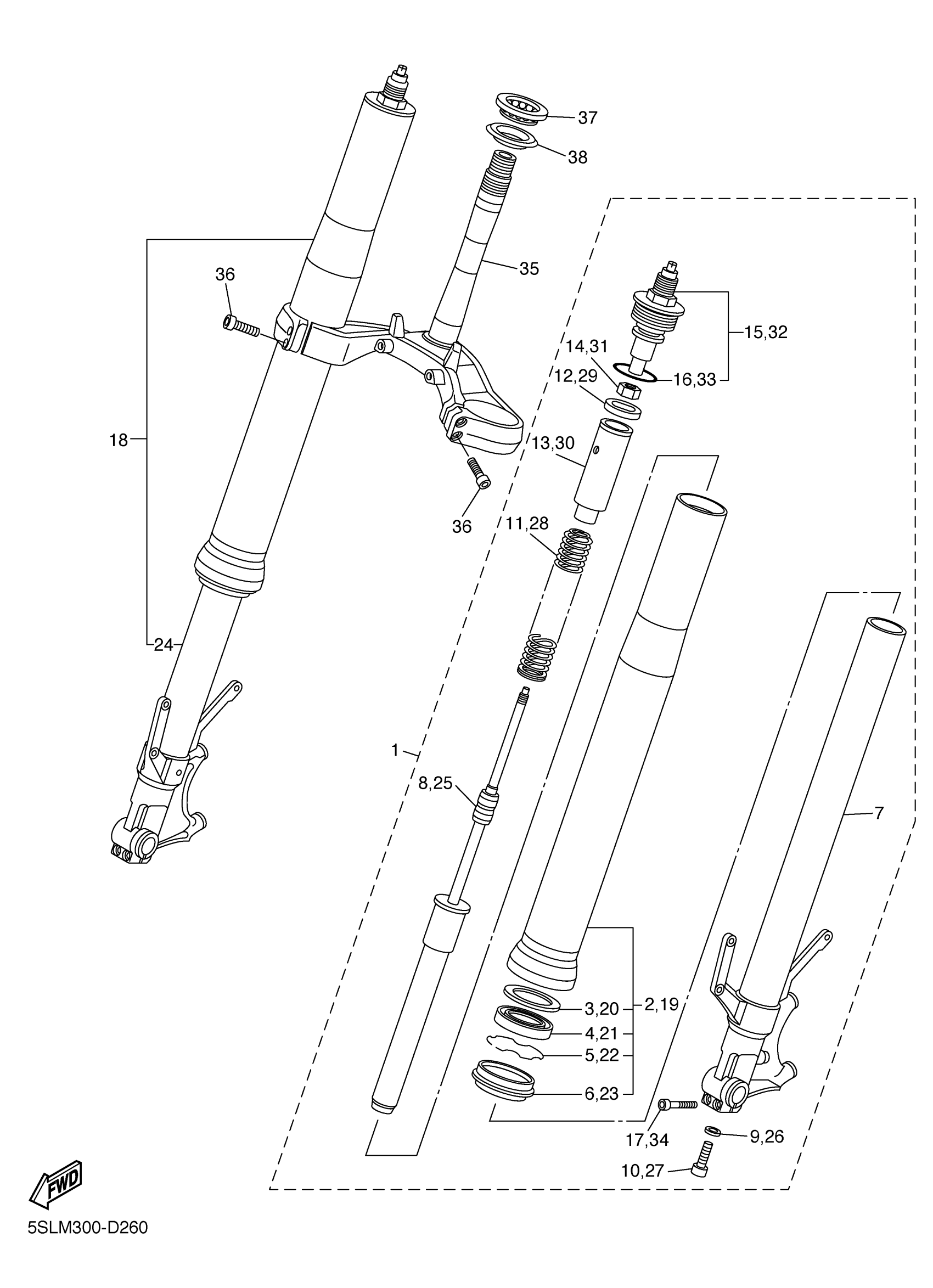 37
38
35
36
15,32
14,31
12,29
16,33
18
13,30
36
11,28
24
1
8,25
7
3,20
2,19
4,21
5,22
6,23
17,34
9,26
10,27
FWD
5SLM300-D260