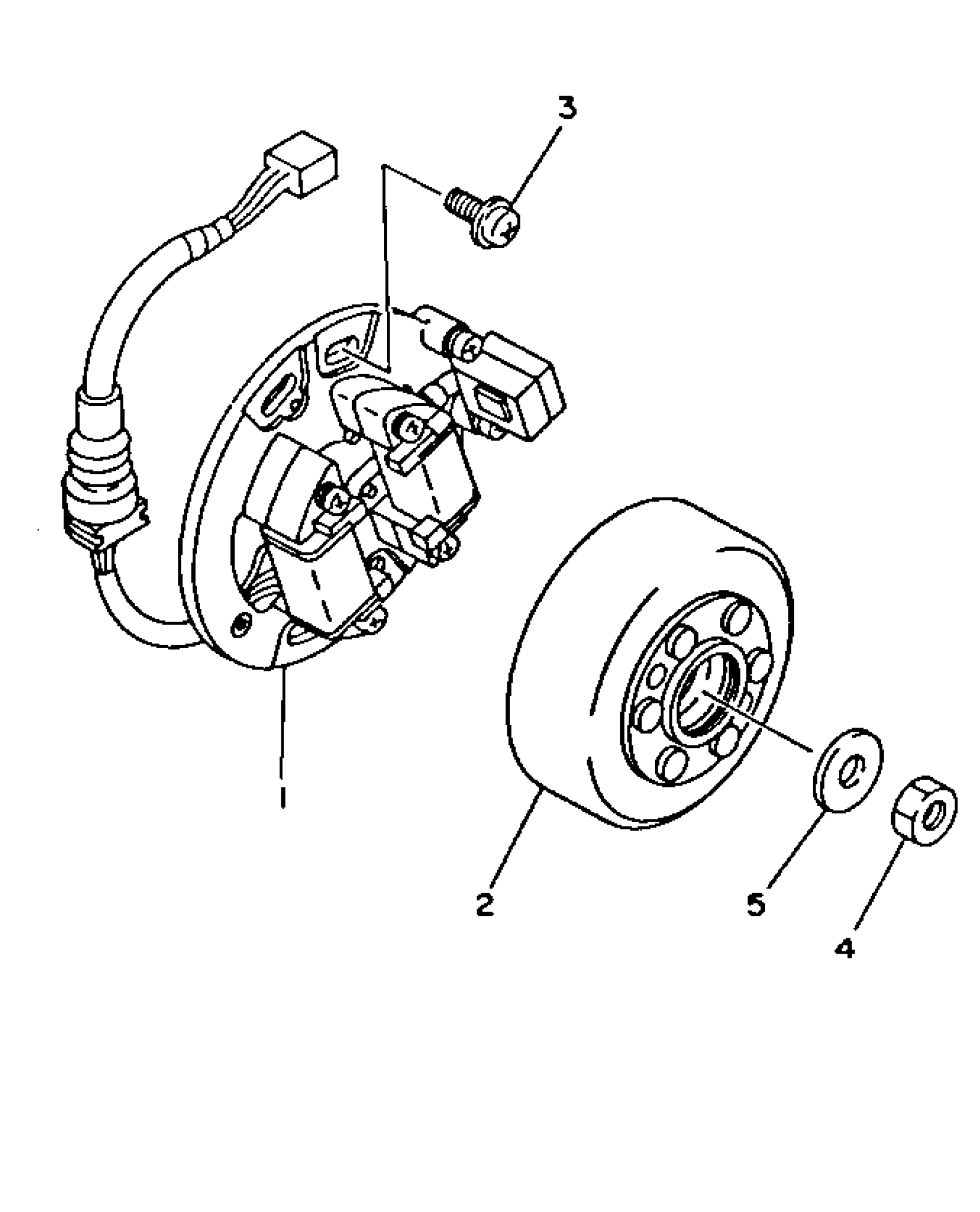 3

1

2

5

4