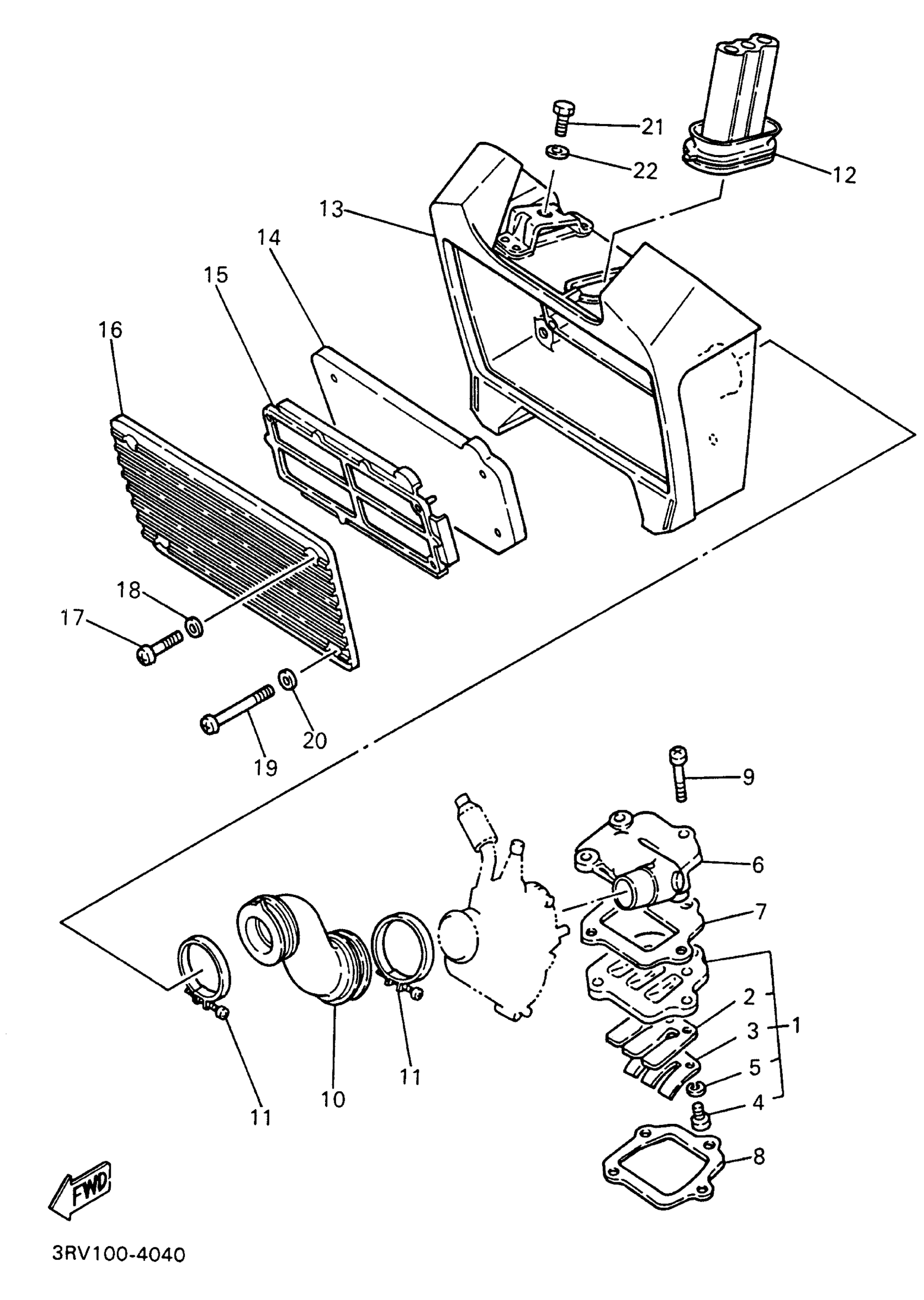 21
22
12
13
14
15
16
18
17
20
19
9
6
7
2
3
1
5
4
8
11
10
11
FWD
3RV100-4040