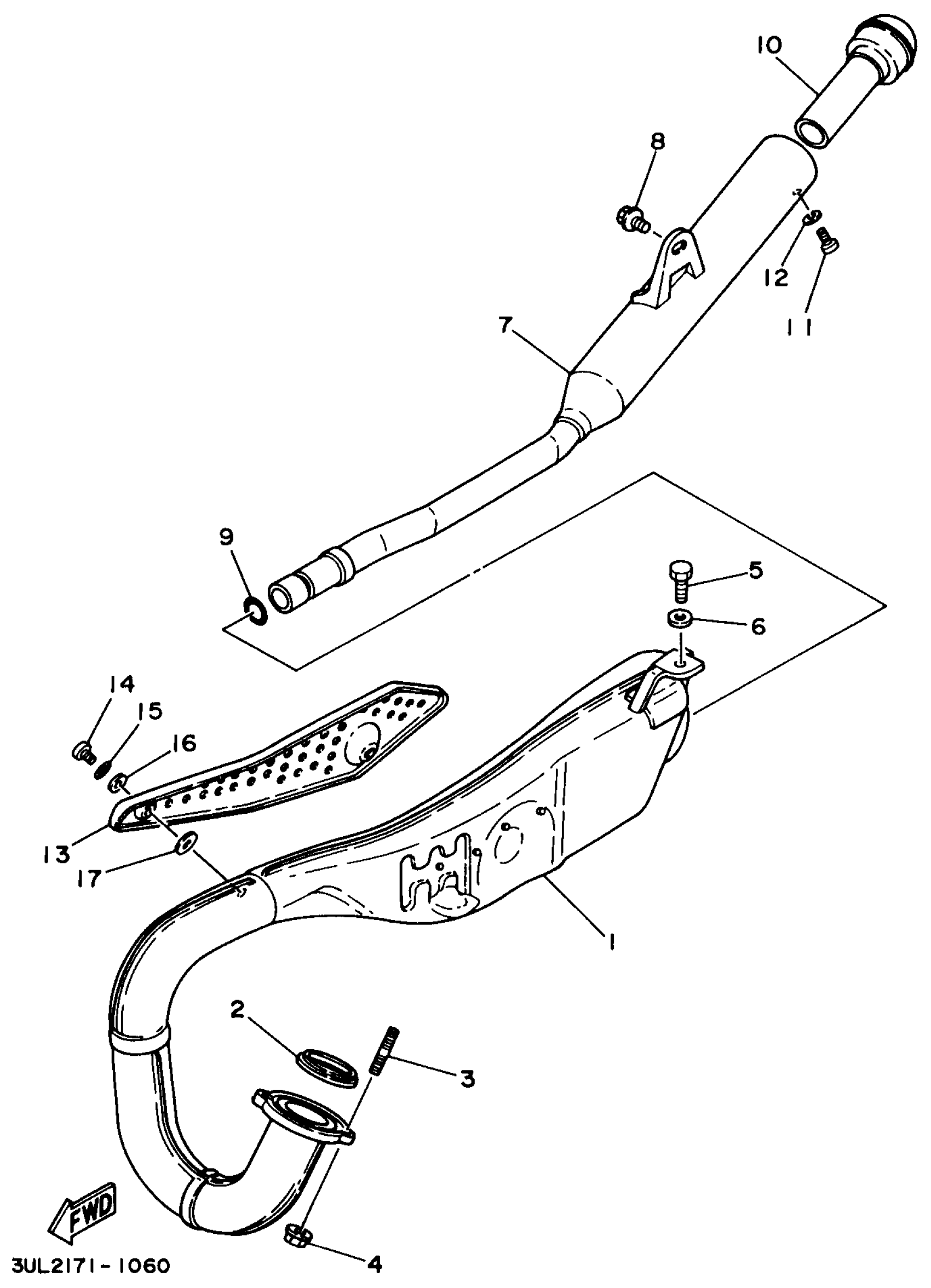 10
8
12
11
7
9
5
6
14
15
16
13
17
1
2
3
FWD
4
3UL2171-1060