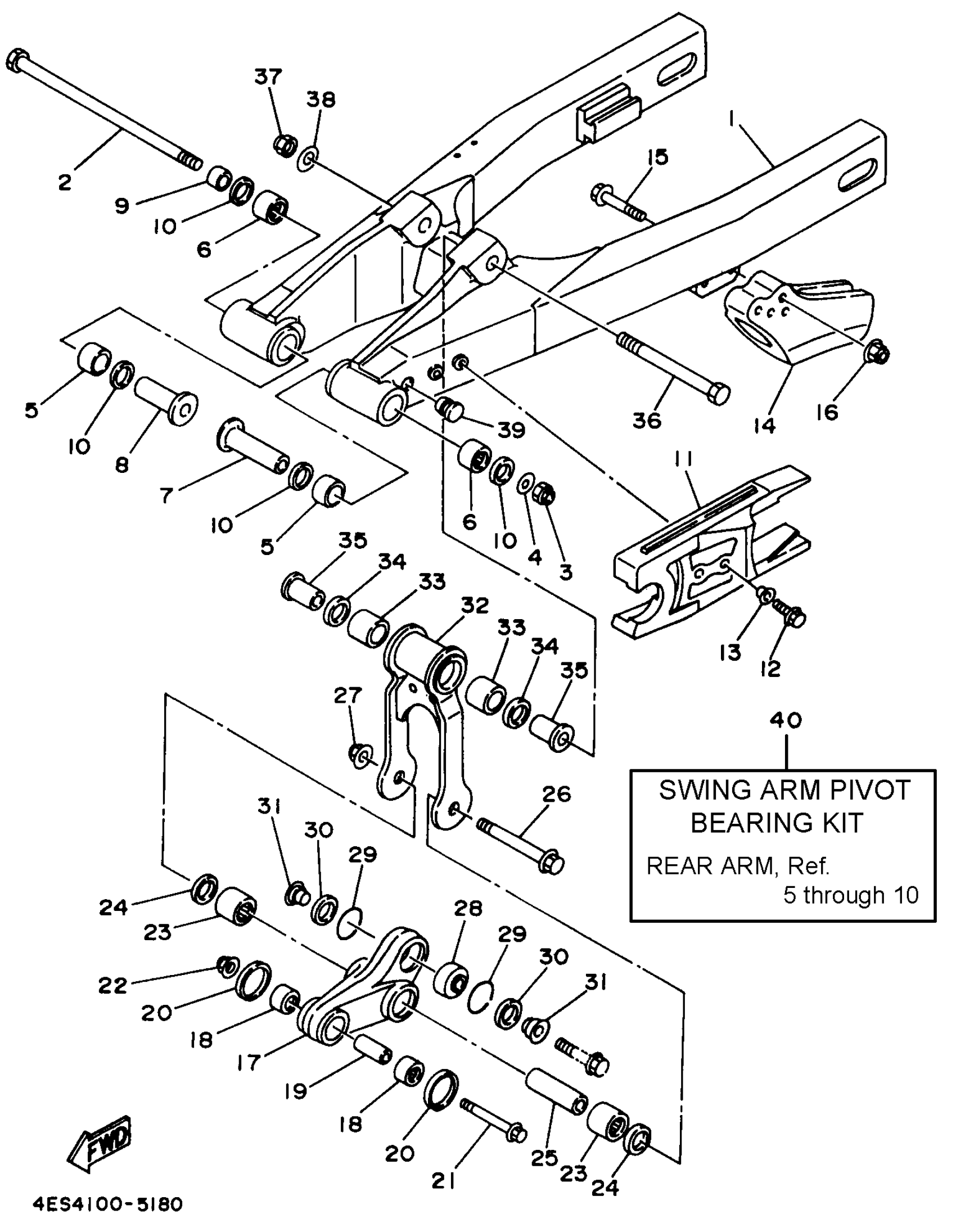 37
38
1
15
2
9
10
6
5
10
8
7
10
5
39
36
14
16
11
6
10
4
3
35
34
33
32
33
34
35
13
12
27
40
SWING ARM PIVOT BEARING KIT
REAR ARM, Ref. 5 through 10
26
31
30
29
24
23
28
29
30
31
22
20
18
17
19
18
20
21
25
23
24
FWD
4ES4100-5180