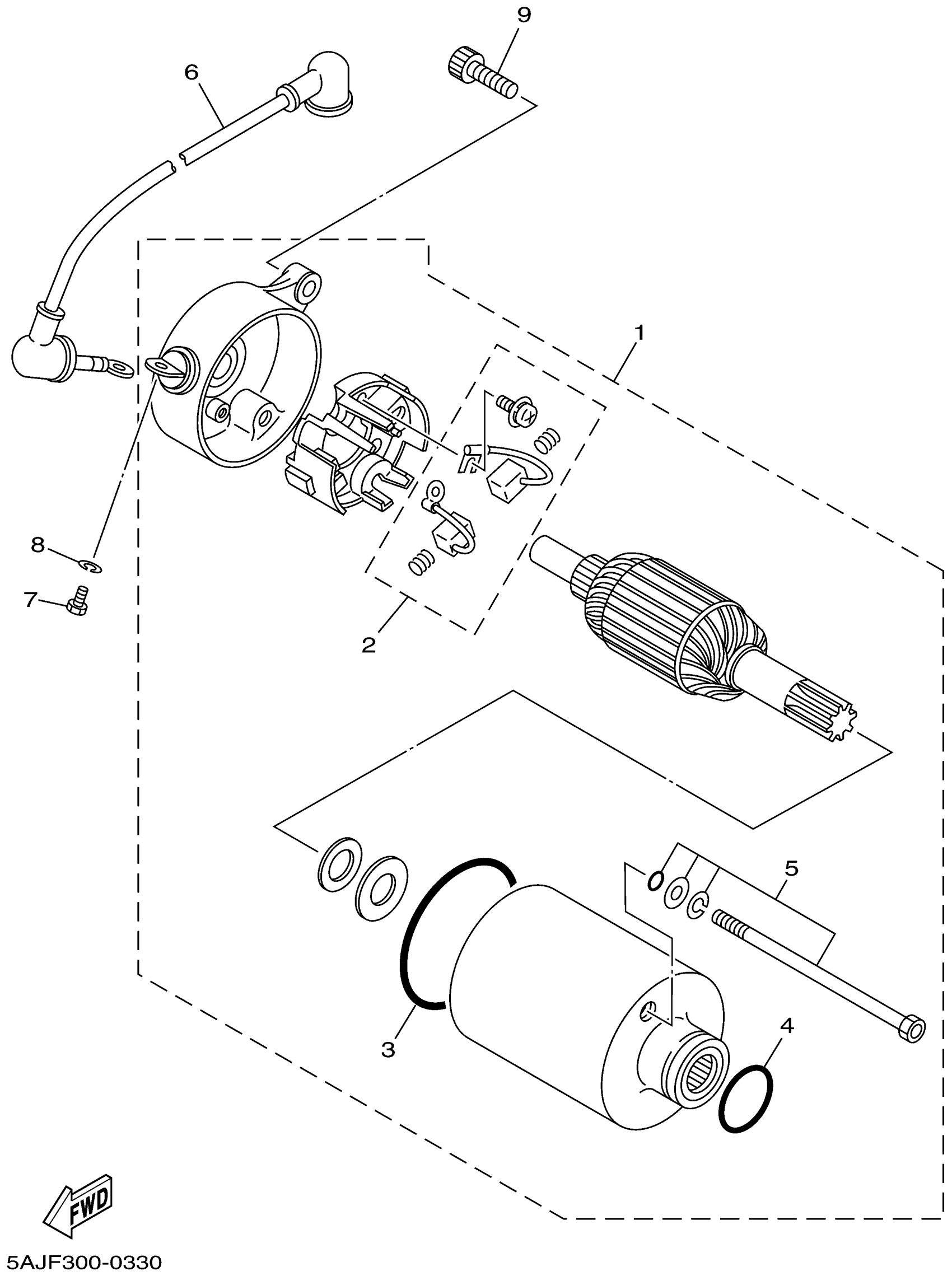 9
6
1
8
7
2
5
3
4
FWD
5AJF300-0330