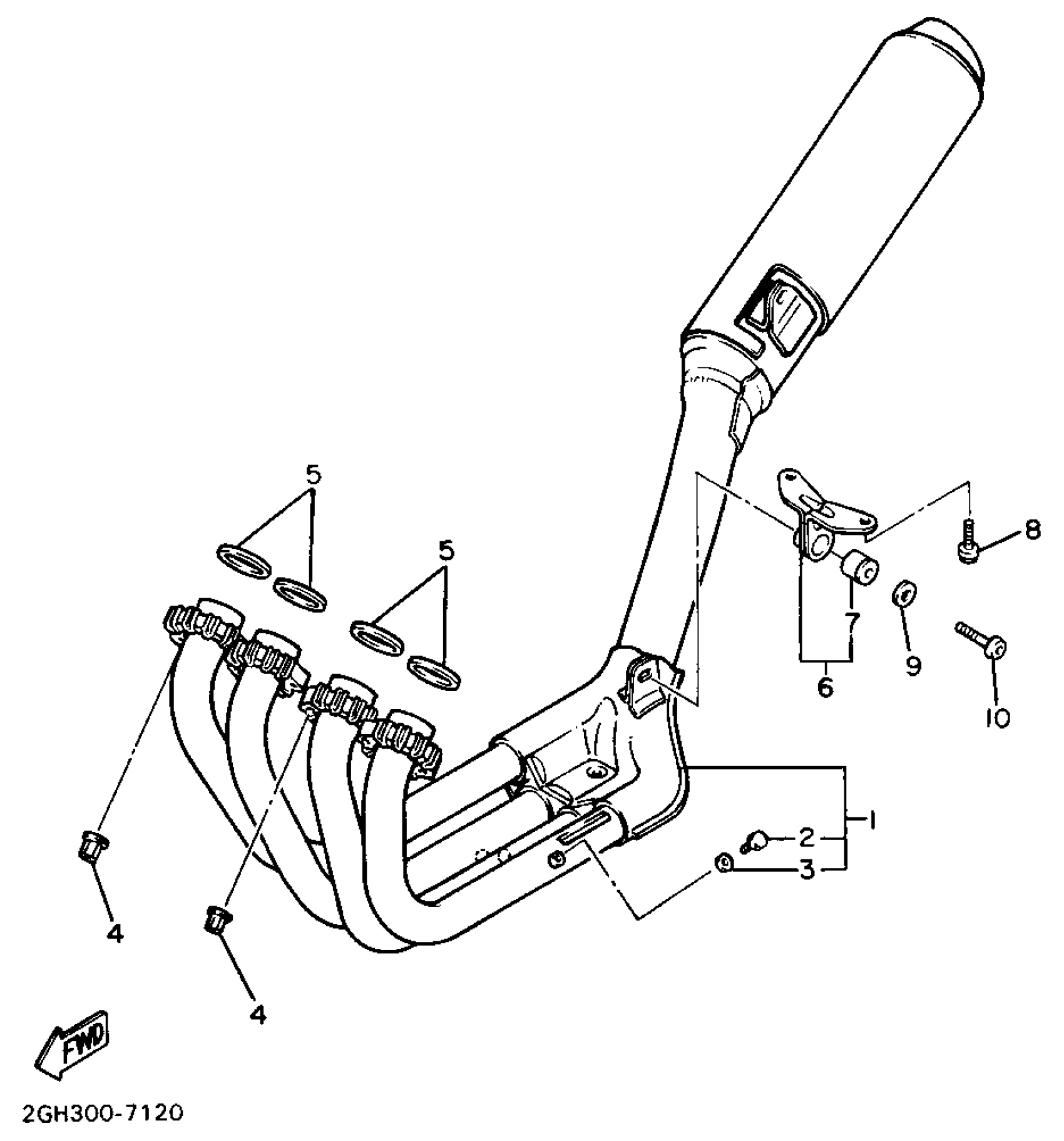 5
5
8
7
9
6
10
1
2
3
4
4
FWD
2GH300-7120