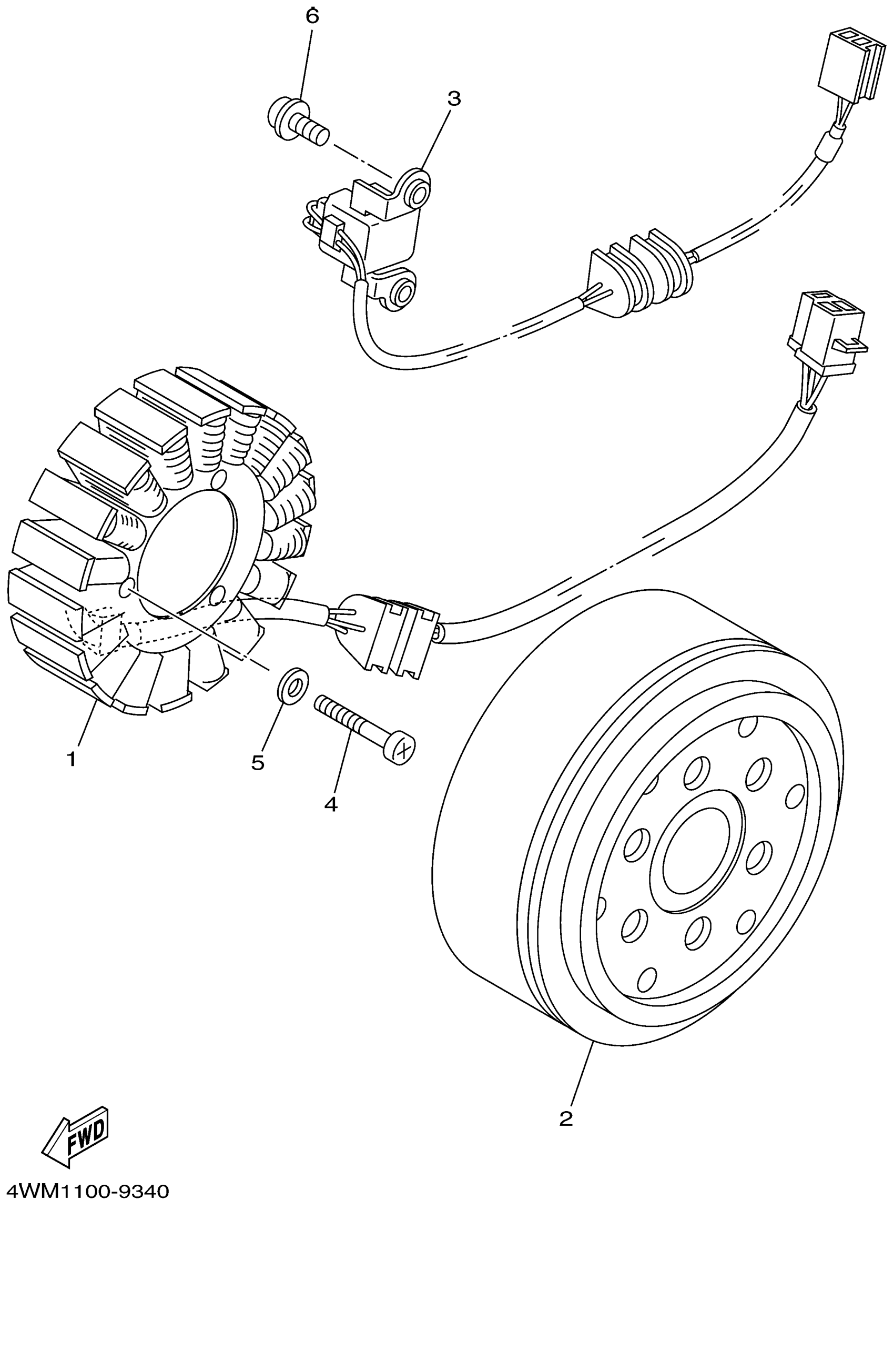 6
3
1
5
4
2
FWD
4WM1100-9340